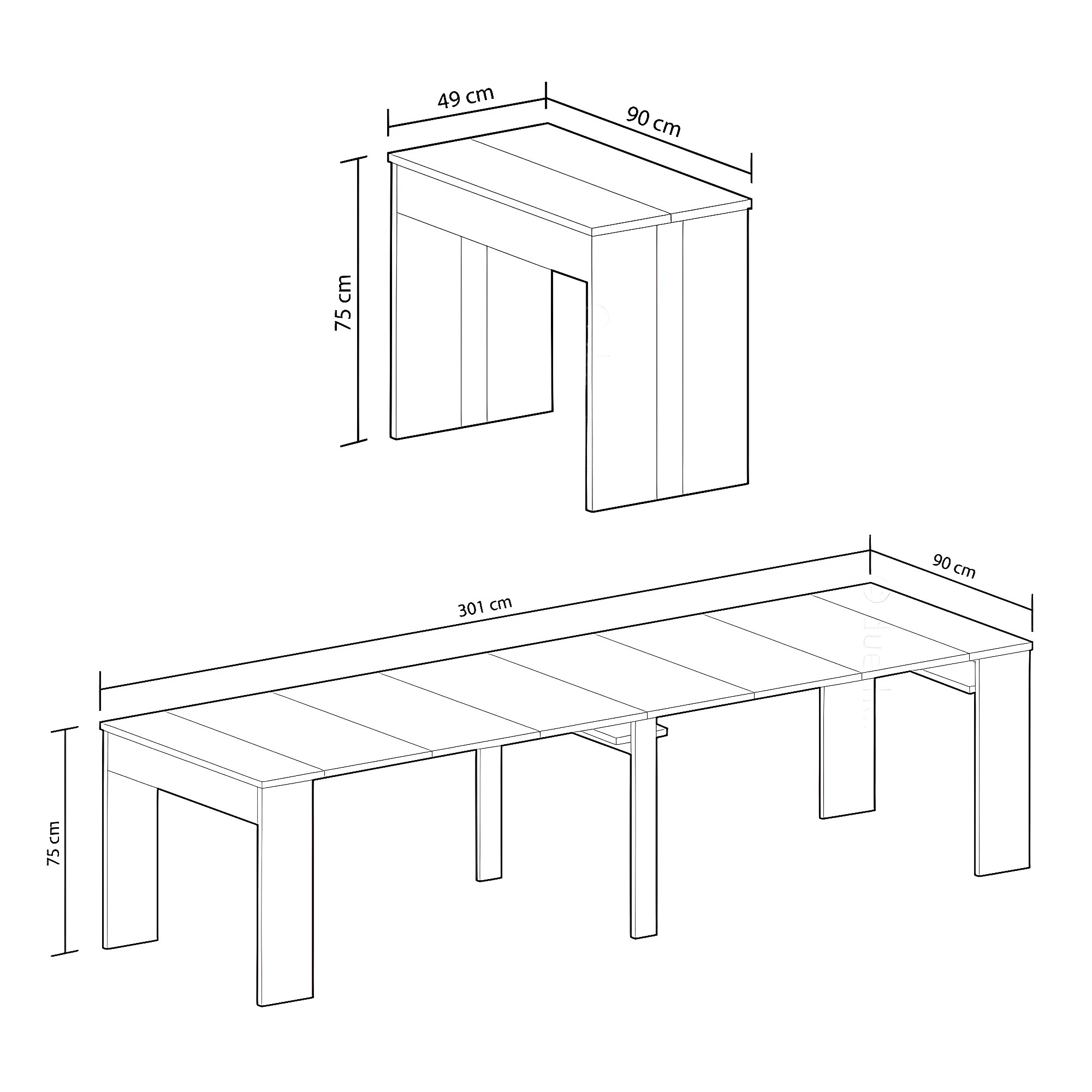 49 cm

90 cm

75 cm

301 cm

90 cm

75 cm