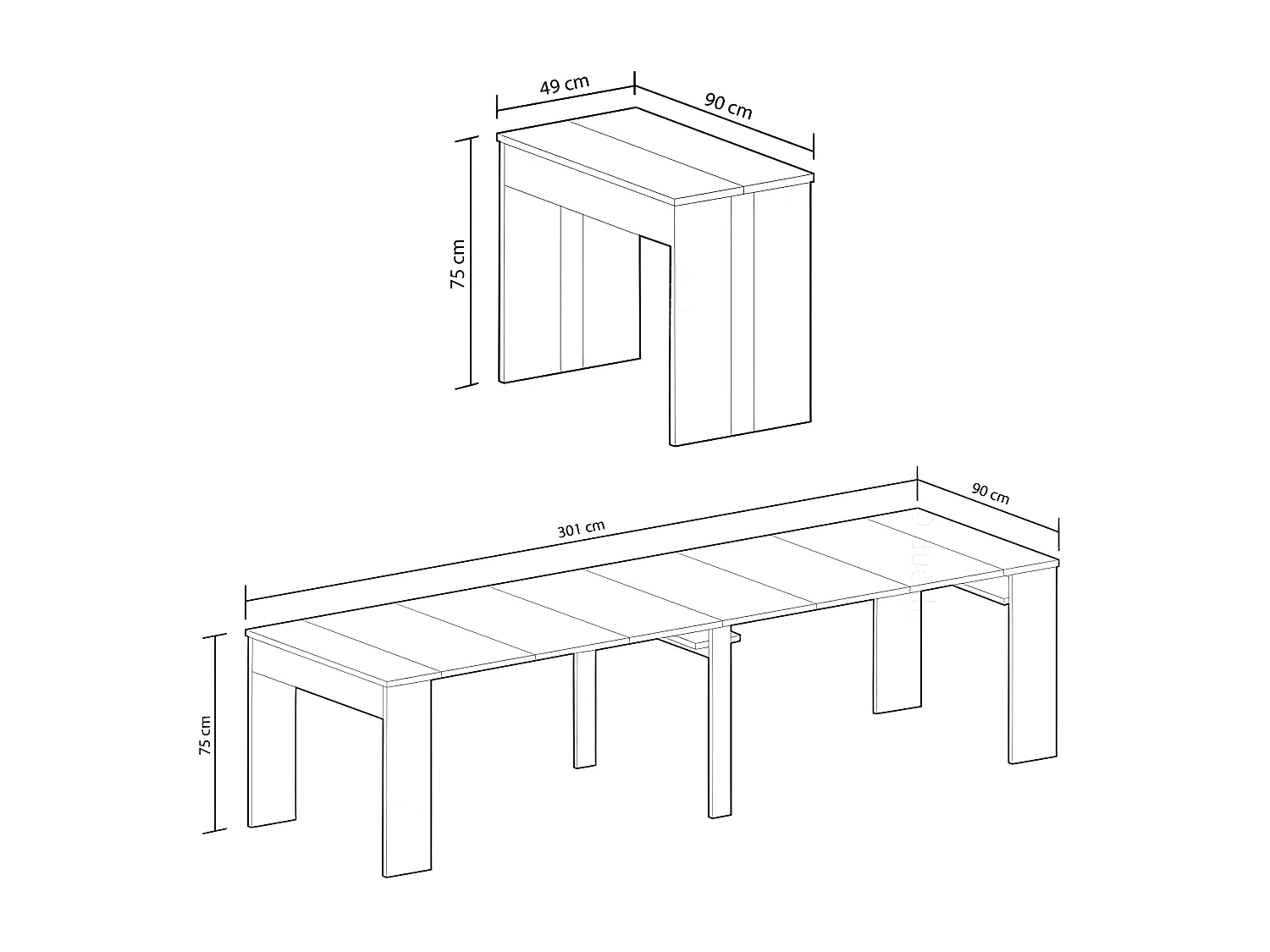 49 cm

90 cm

75 cm

301 cm

90 cm

75 cm