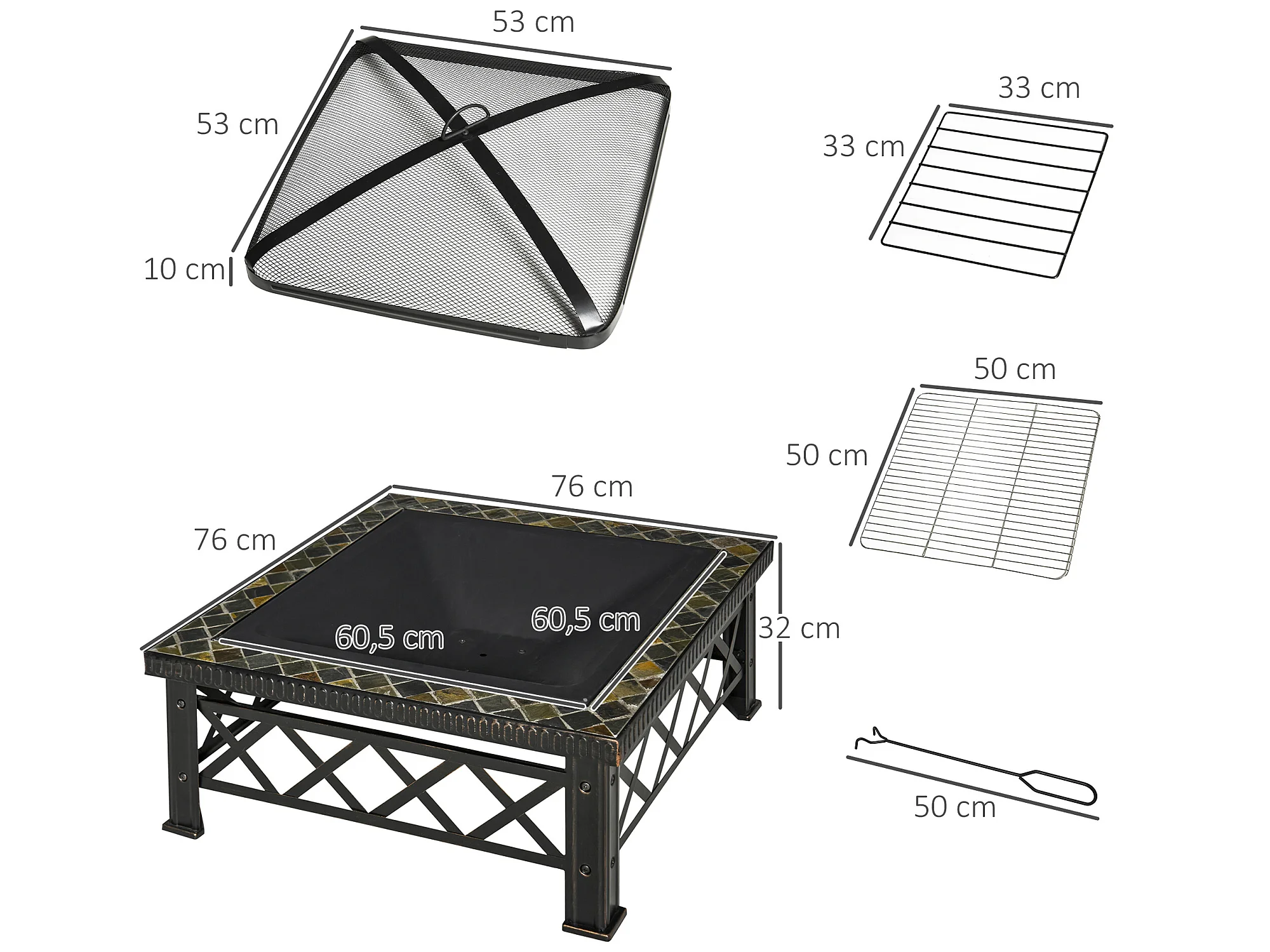 53 cm

53 cm

10 cm

33 cm

33 cm

50 cm

50 cm

76 cm

76 cm

60,5 cm

60,5 cm

32 cm

50 cm