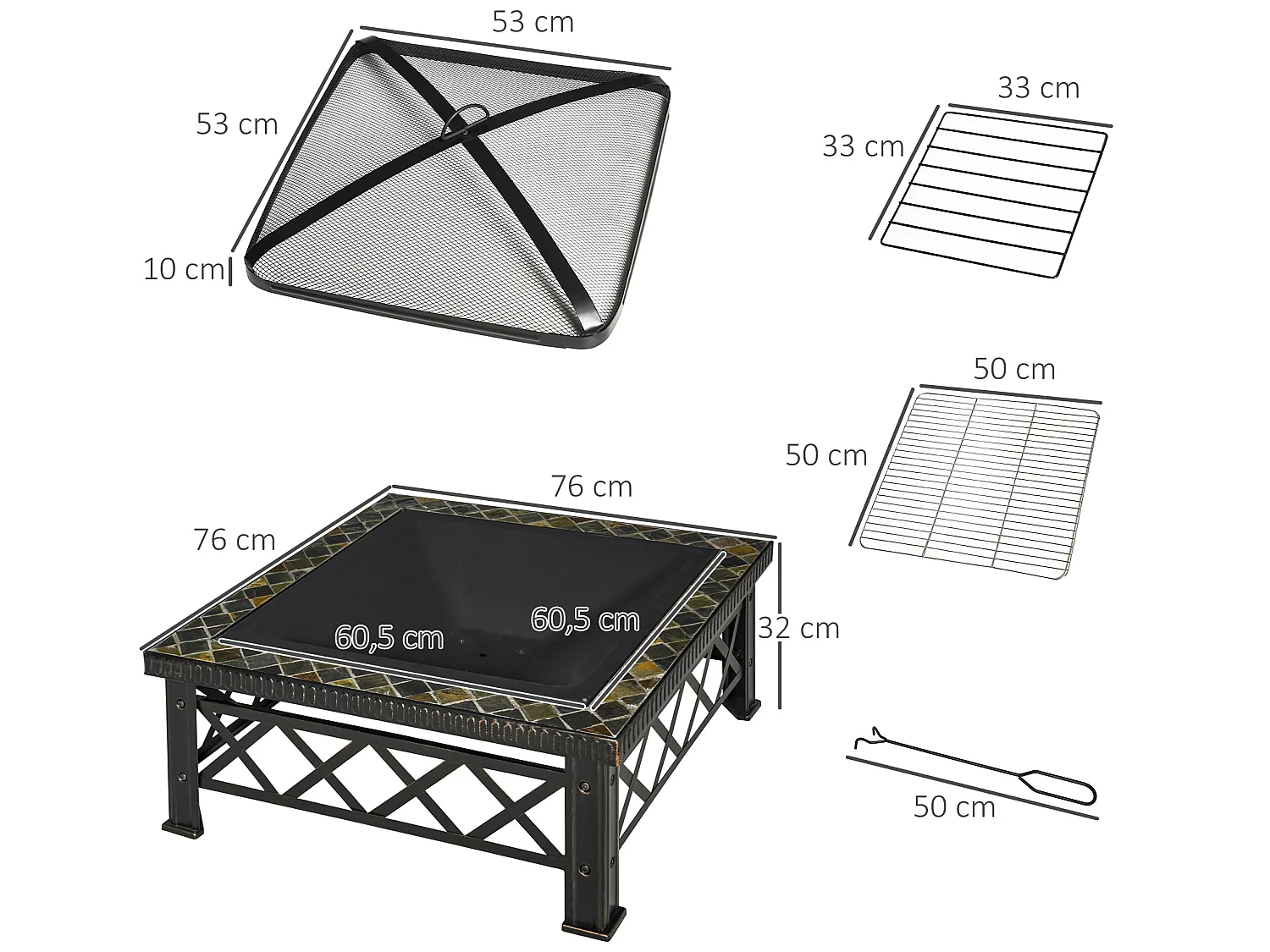 53 cm
53 cm
10 cm
33 cm
33 cm
50 cm
50 cm
76 cm
76 cm
60,5 cm
60,5 cm
32 cm
50 cm