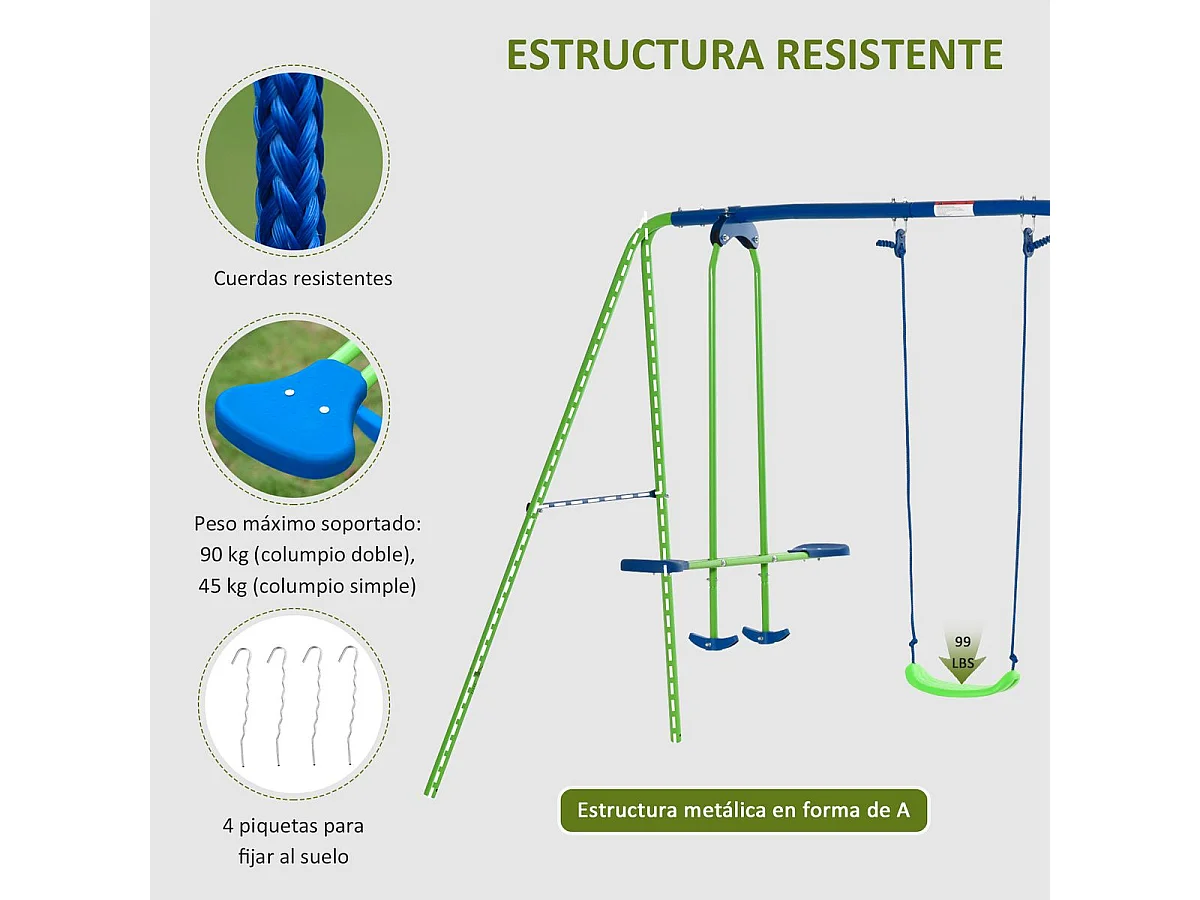 ESTRUCTURA RESISTENTE

Cuerdas resistentes

Peso máximo soportado: 90 kg (columpio doble), 45 kg (columpio simple)

4 piquetas para fijar al suelo

99 LBS

Estructura metálica en forma de A