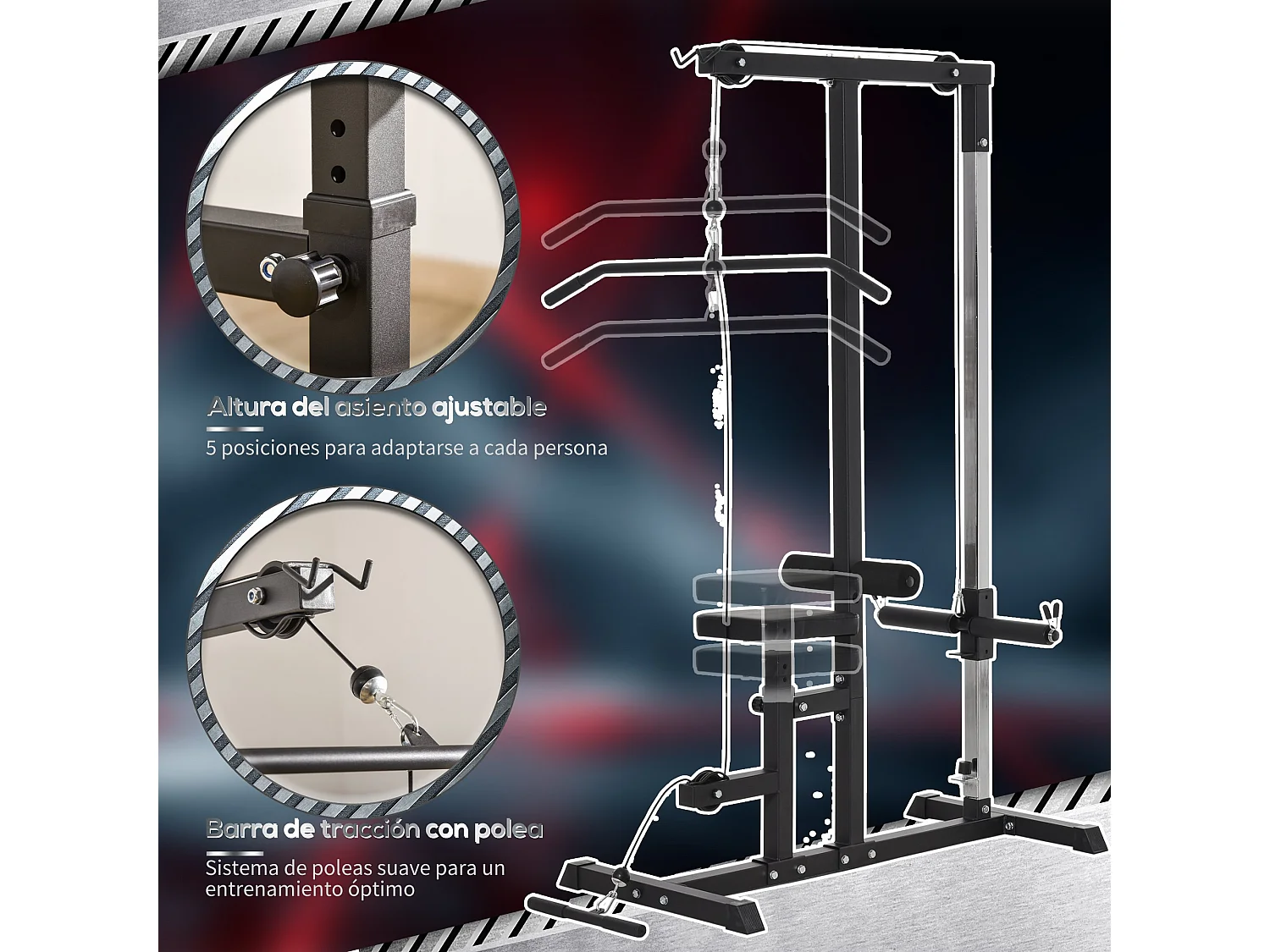 Altura del asiento ajustable

5 posiciones para adaptarse a cada persona

Barra de tracción con polea

Sistema de poleas suave para un entrenamiento óptimo