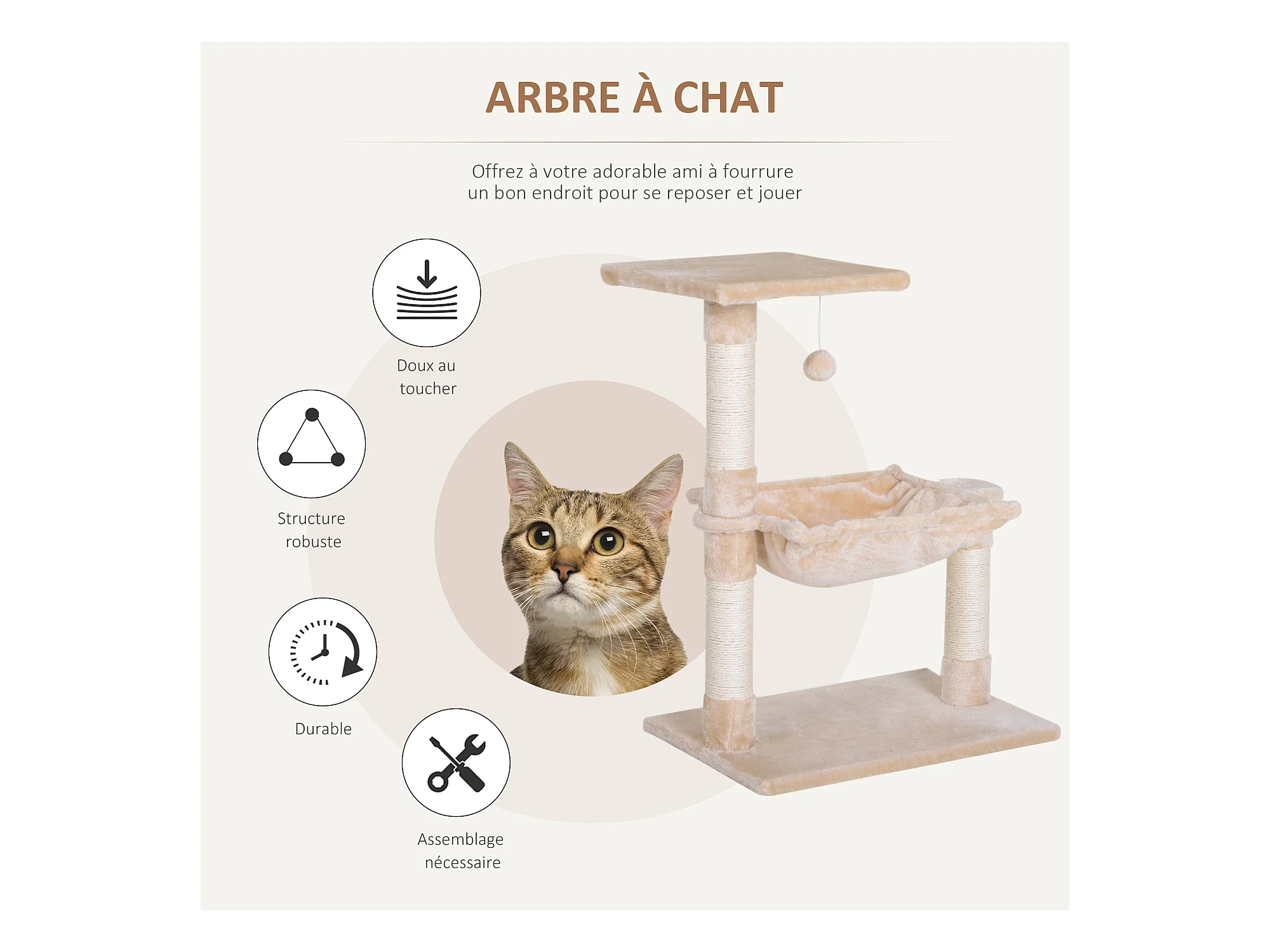 ARBRE À CHAT

Offrez à votre adorable ami à fourrure
un bon endroit pour se reposer et jouer

Doux au toucher

Structure robuste

Durable

Assemblage nécessaire