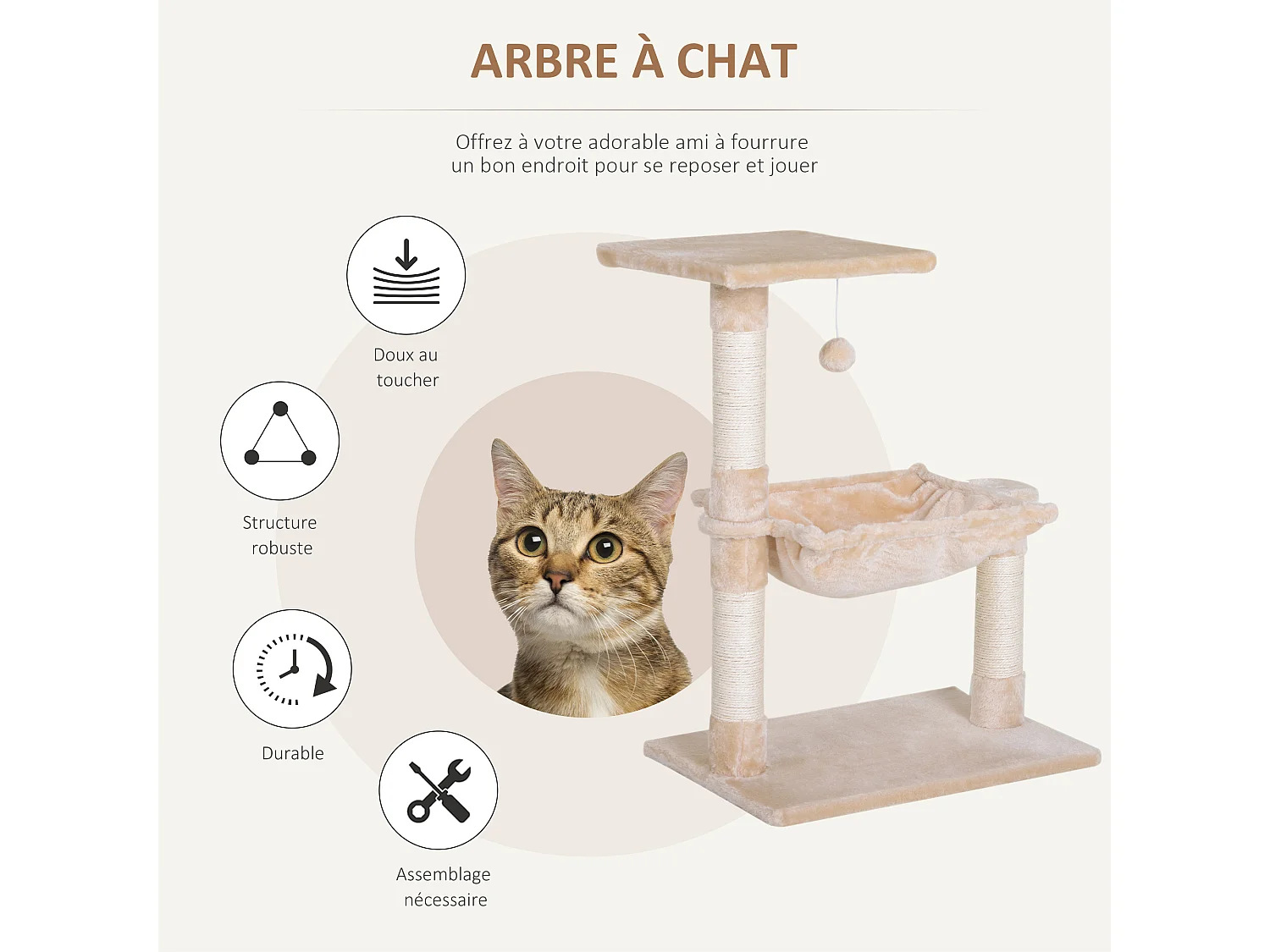 ARBRE À CHAT

Offrez à votre adorable ami à fourrure un bon endroit pour se reposer et jouer

Doux au toucher

Structure robuste

Durable

Assemblage nécessaire