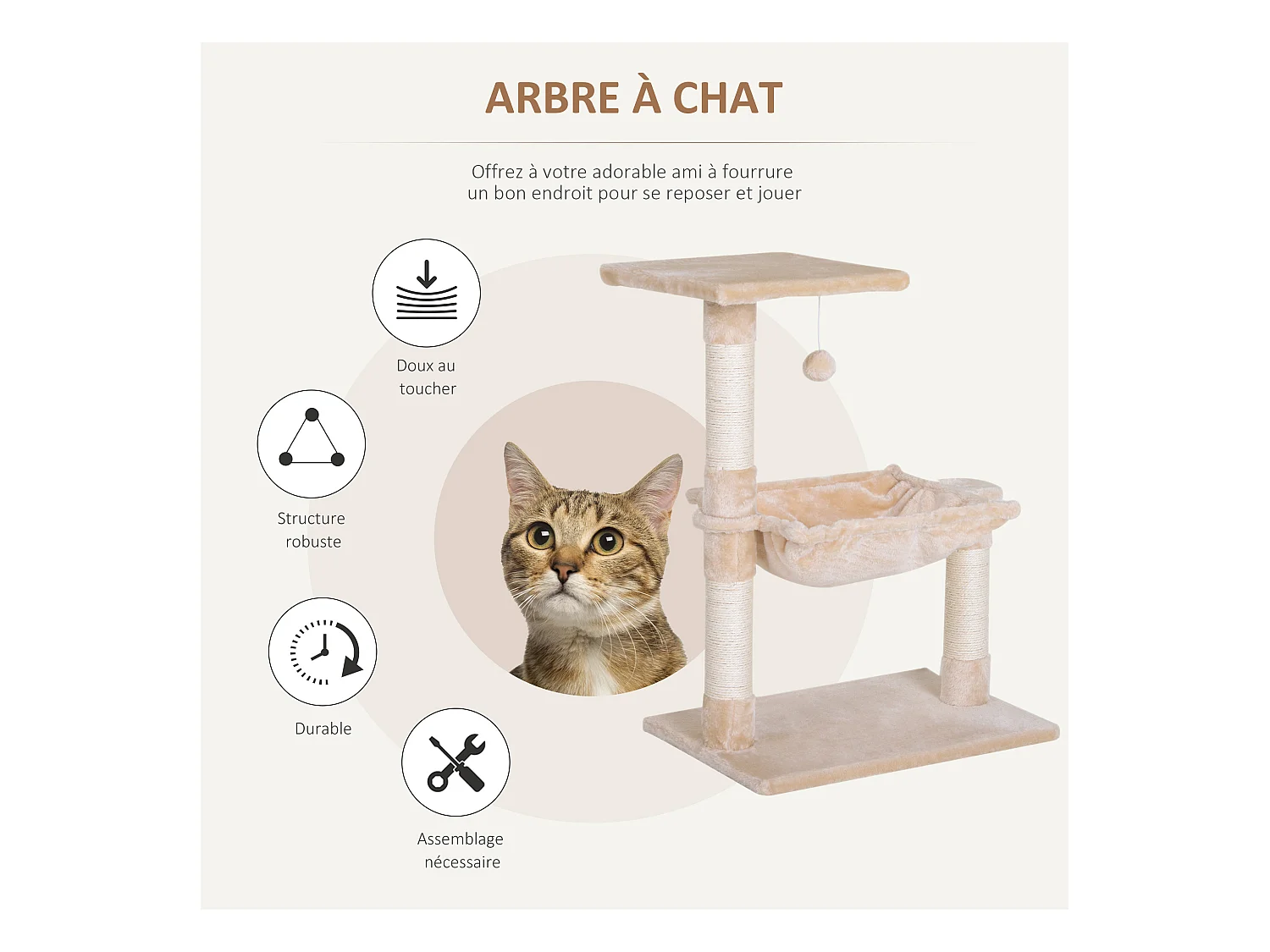 ARBRE À CHAT

Offrez à votre adorable ami à fourrure un bon endroit pour se reposer et jouer

Doux au toucher

Structure robuste

Durable

Assemblage nécessaire