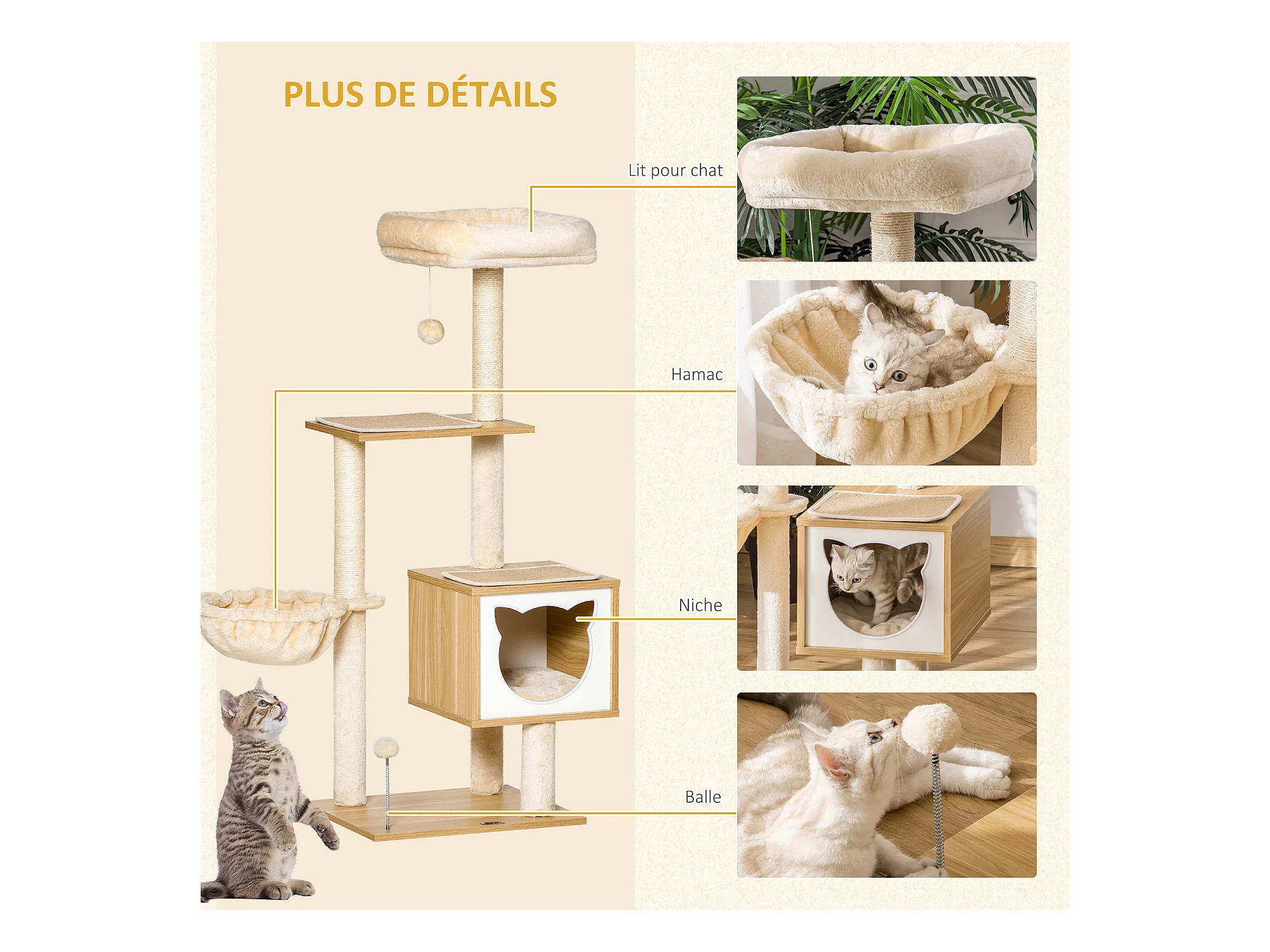 PLUS DE DÉTAILS

Lit pour chat

Hamac

Niche

Balle