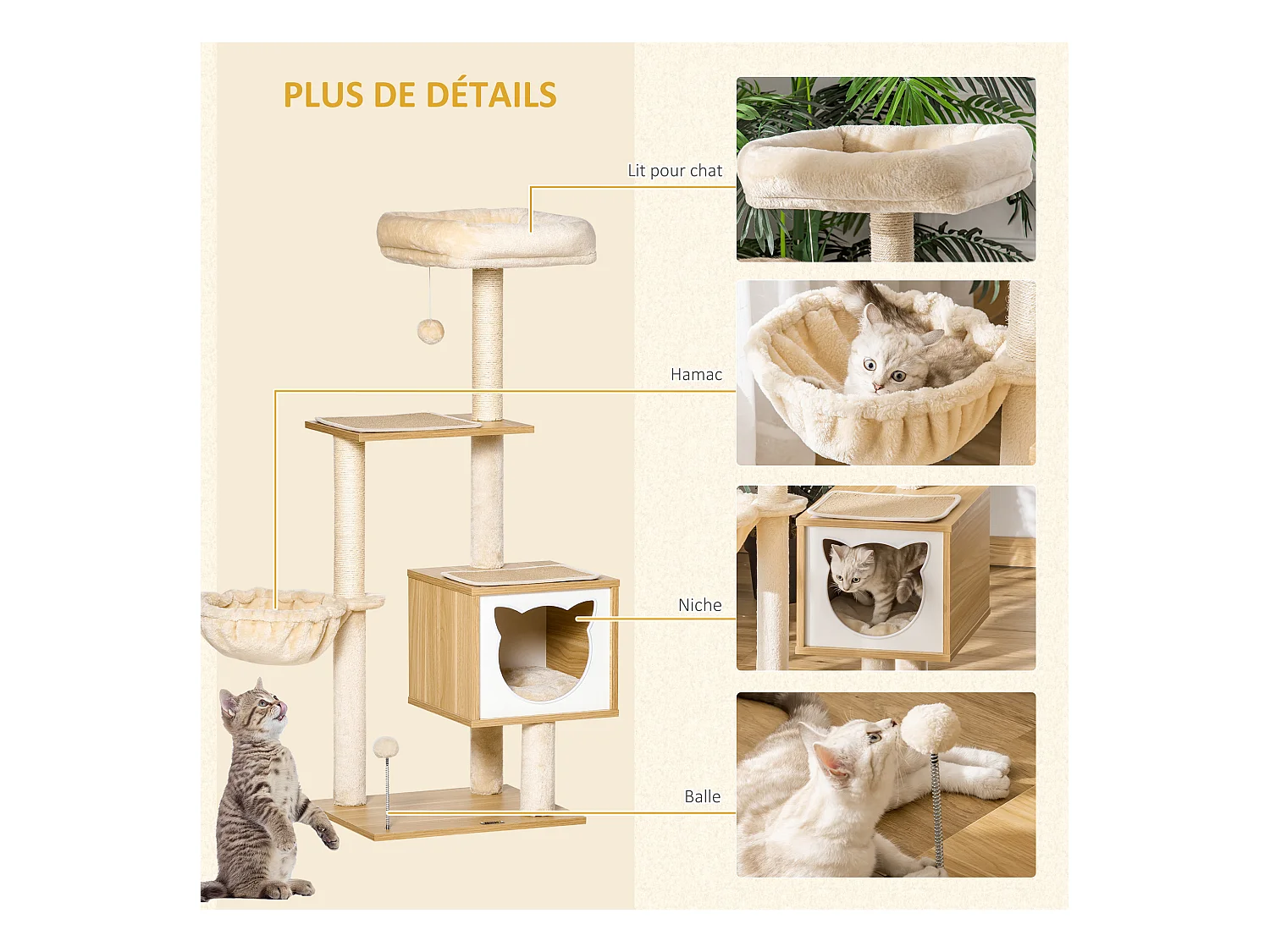 PLUS DE DÉTAILS

Lit pour chat

Hamac

Niche

Balle