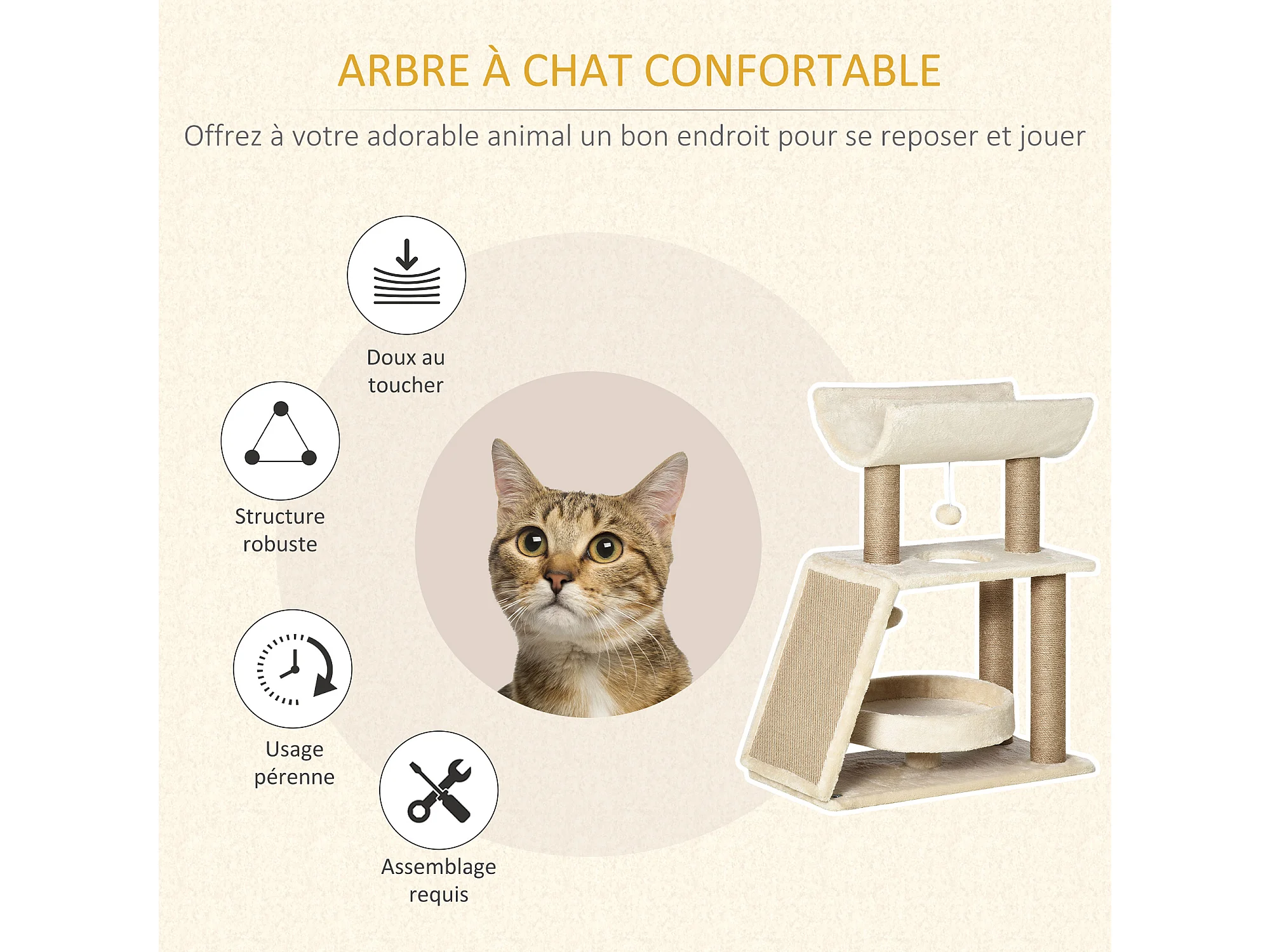 ARBRE À CHAT CONFORTABLE

Offrez à votre adorable animal un bon endroit pour se reposer et jouer

Doux au toucher

Structure robuste

Usage pérenne

Assemblage requis