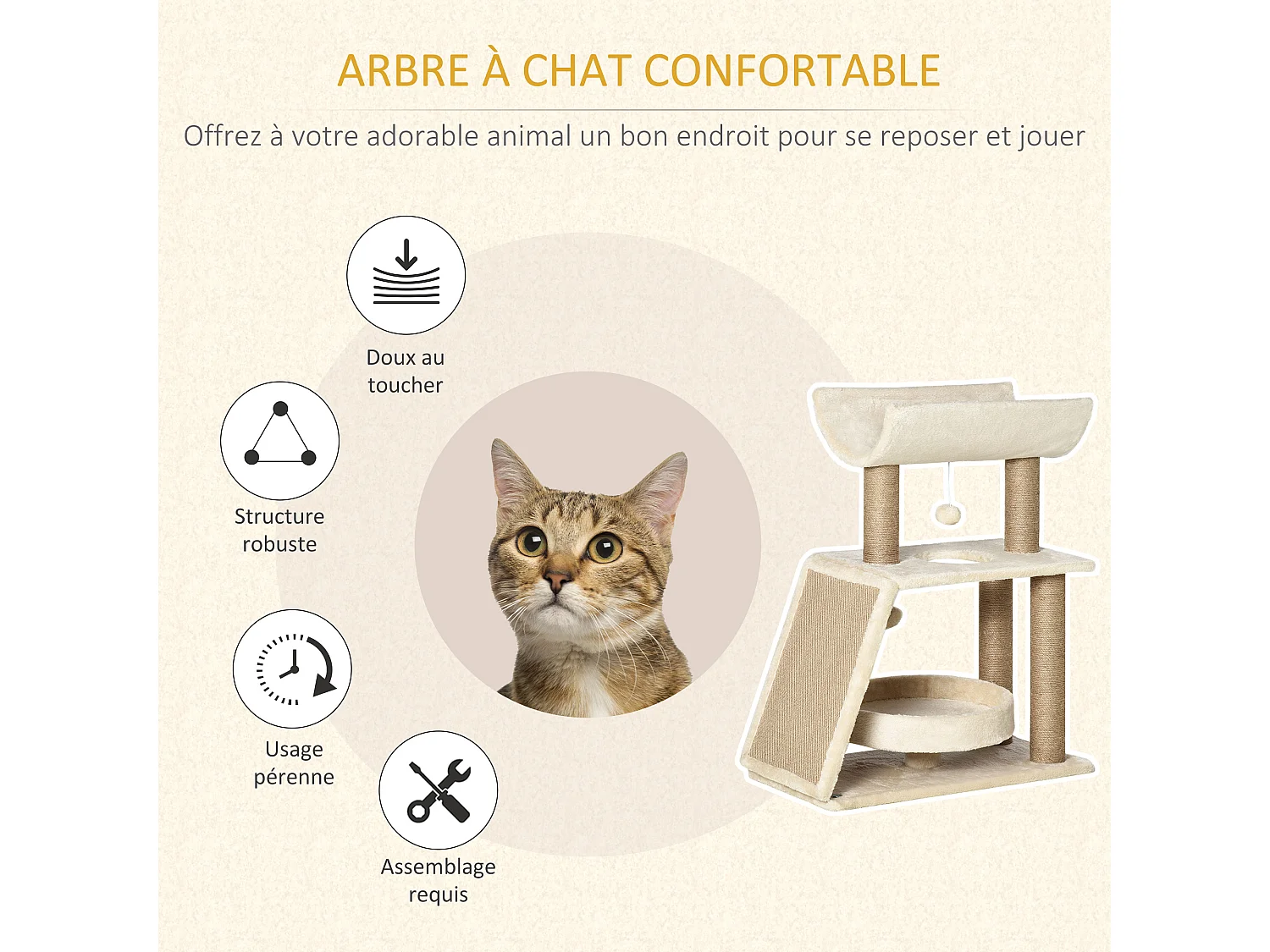 ARBRE À CHAT CONFORTABLE

Offrez à votre adorable animal un bon endroit pour se reposer et jouer

Doux au toucher

Structure robuste

Usage pérenne

Assemblage requis