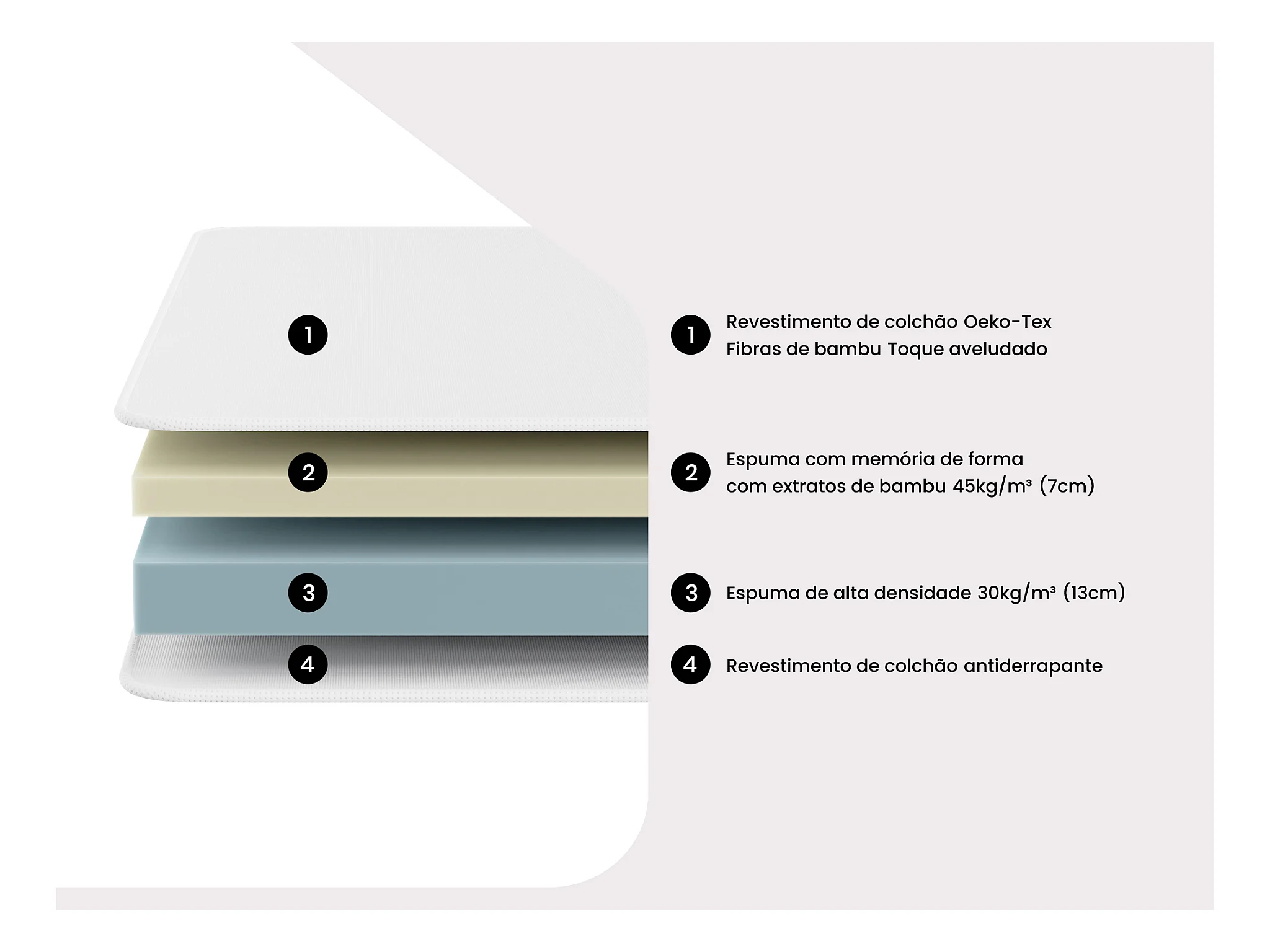 1
2
3
4

1 Revestimento de colchão Oeko-Tex
Fibras de bambu Toque aveludado

2 Espuma com memória de forma
com extratos de bambu 45kg/m³ (7cm)

3 Espuma de alta densidade 30kg/m³ (13cm)

4 Revestimento de colchão antiderrapante