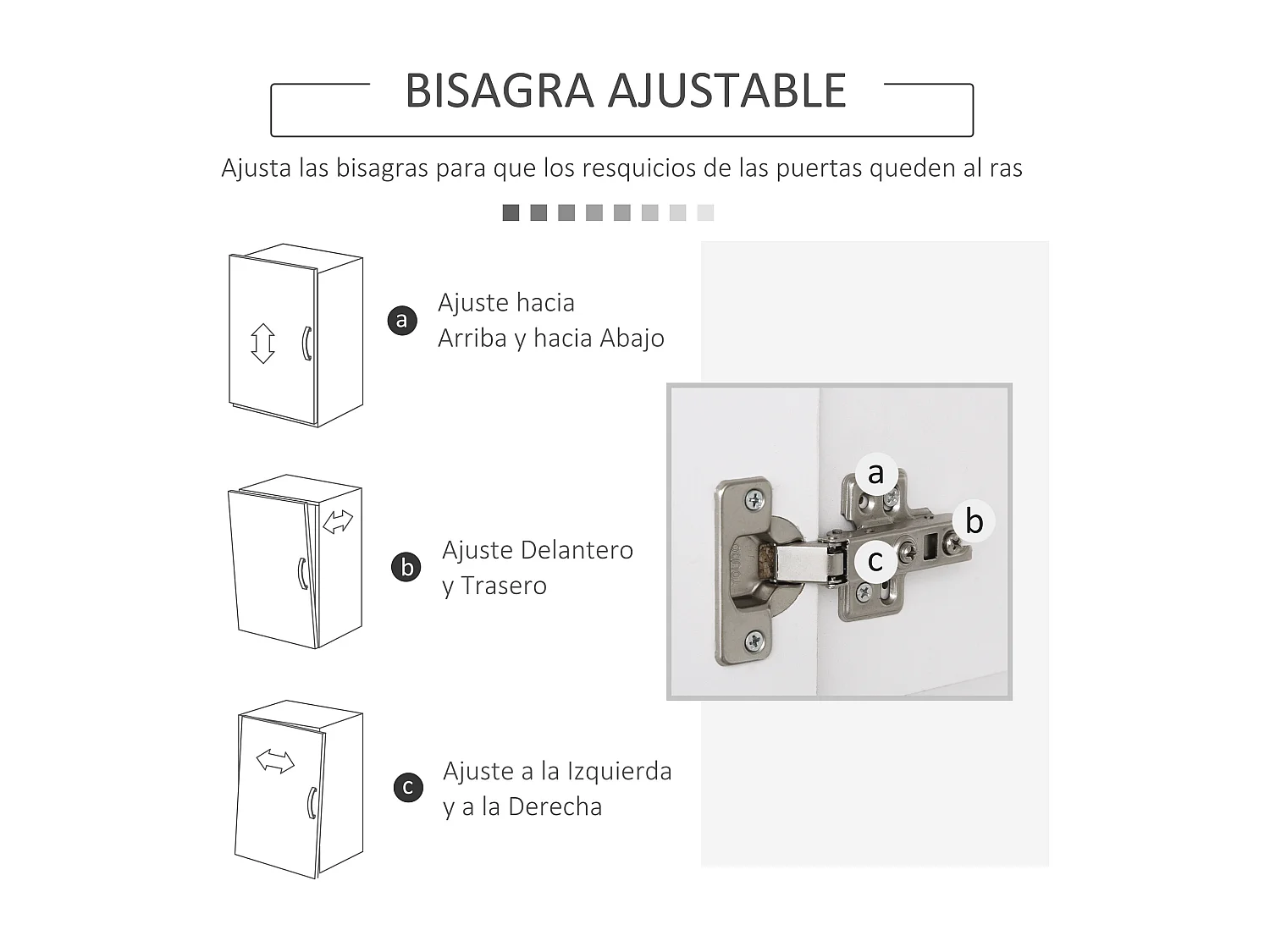 BISAGRA AJUSTABLE

Ajusta las bisagras para que los resquicios de las puertas queden al ras

a Ajuste hacia Arriba y hacia Abajo

b Ajuste Delantero y Trasero

c Ajuste a la Izquierda y a la Derecha

a

b

c