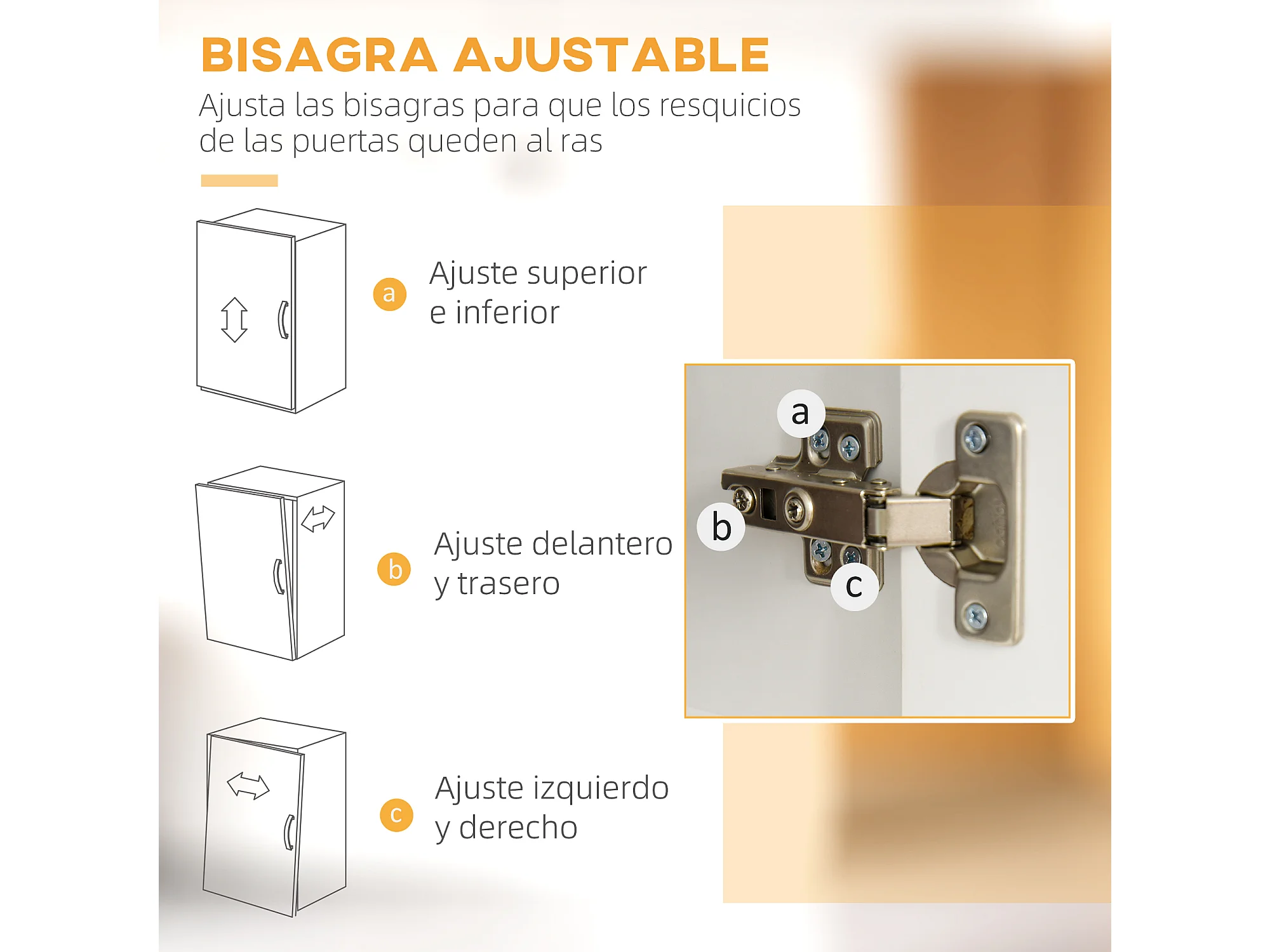 BISAGRA AJUSTABLE

Ajusta las bisagras para que los resquicios de las puertas queden al ras

a Ajuste superior e inferior

b Ajuste delantero y trasero

c Ajuste izquierdo y derecho

a

b

c