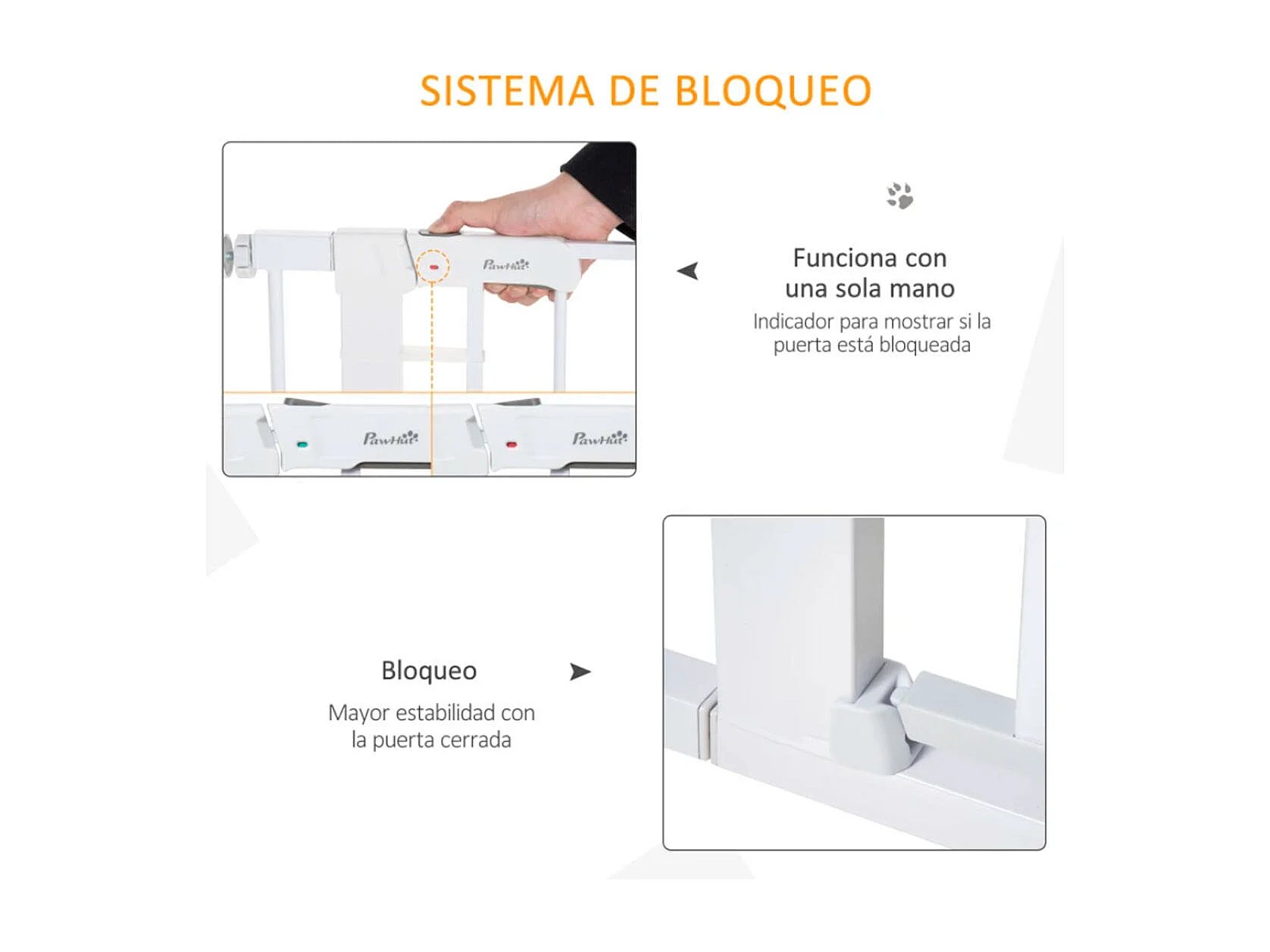 SISTEMA DE BLOQUEO

PawHut

PawHut

PawHut

Funciona con una sola mano

Indicador para mostrar si la puerta está bloqueada

Bloqueo

Mayor estabilidad con la puerta cerrada