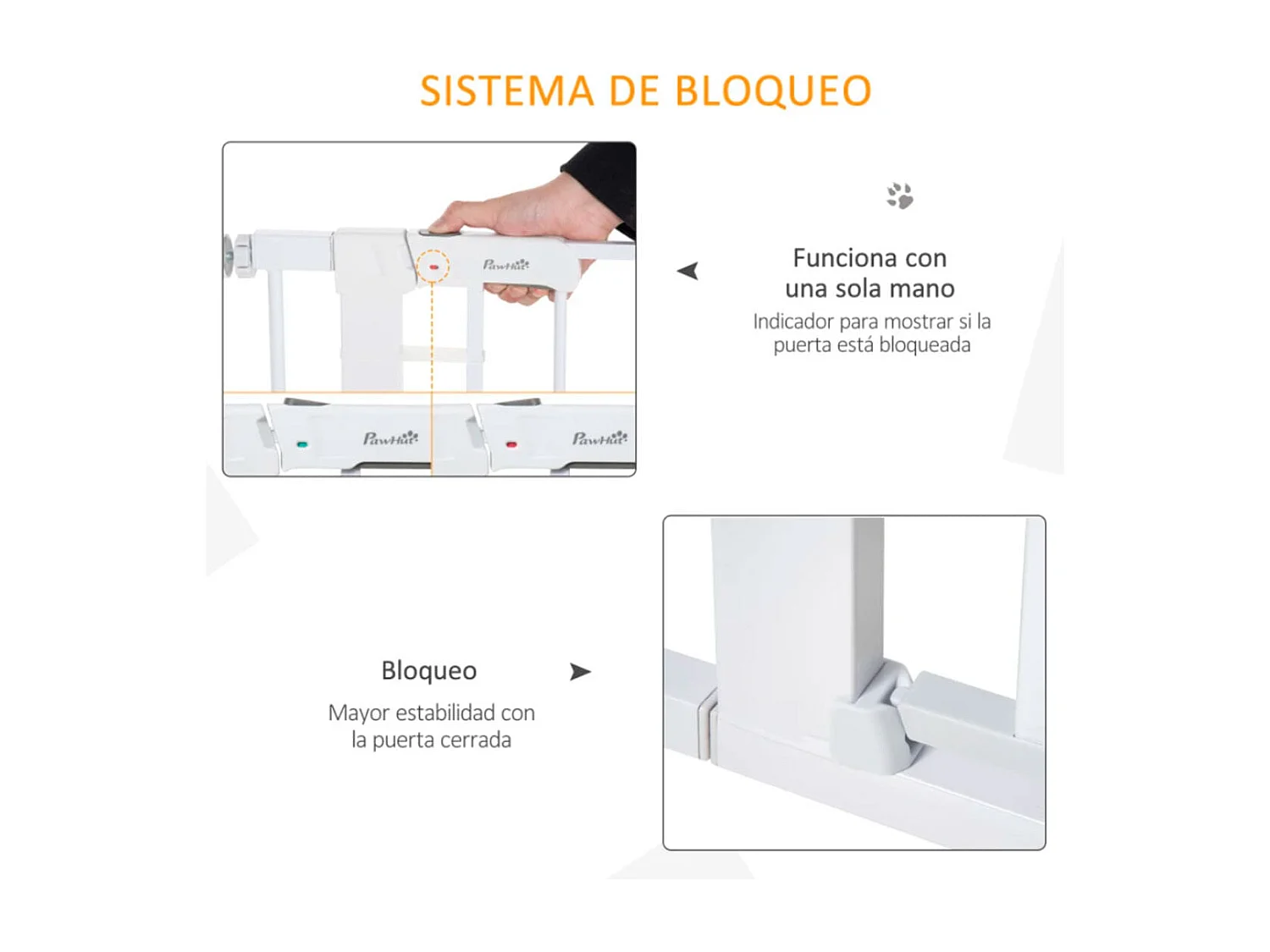 SISTEMA DE BLOQUEO

PawHut

PawHut

PawHut

Funciona con una sola mano

Indicador para mostrar si la puerta está bloqueada

Bloqueo

Mayor estabilidad con la puerta cerrada