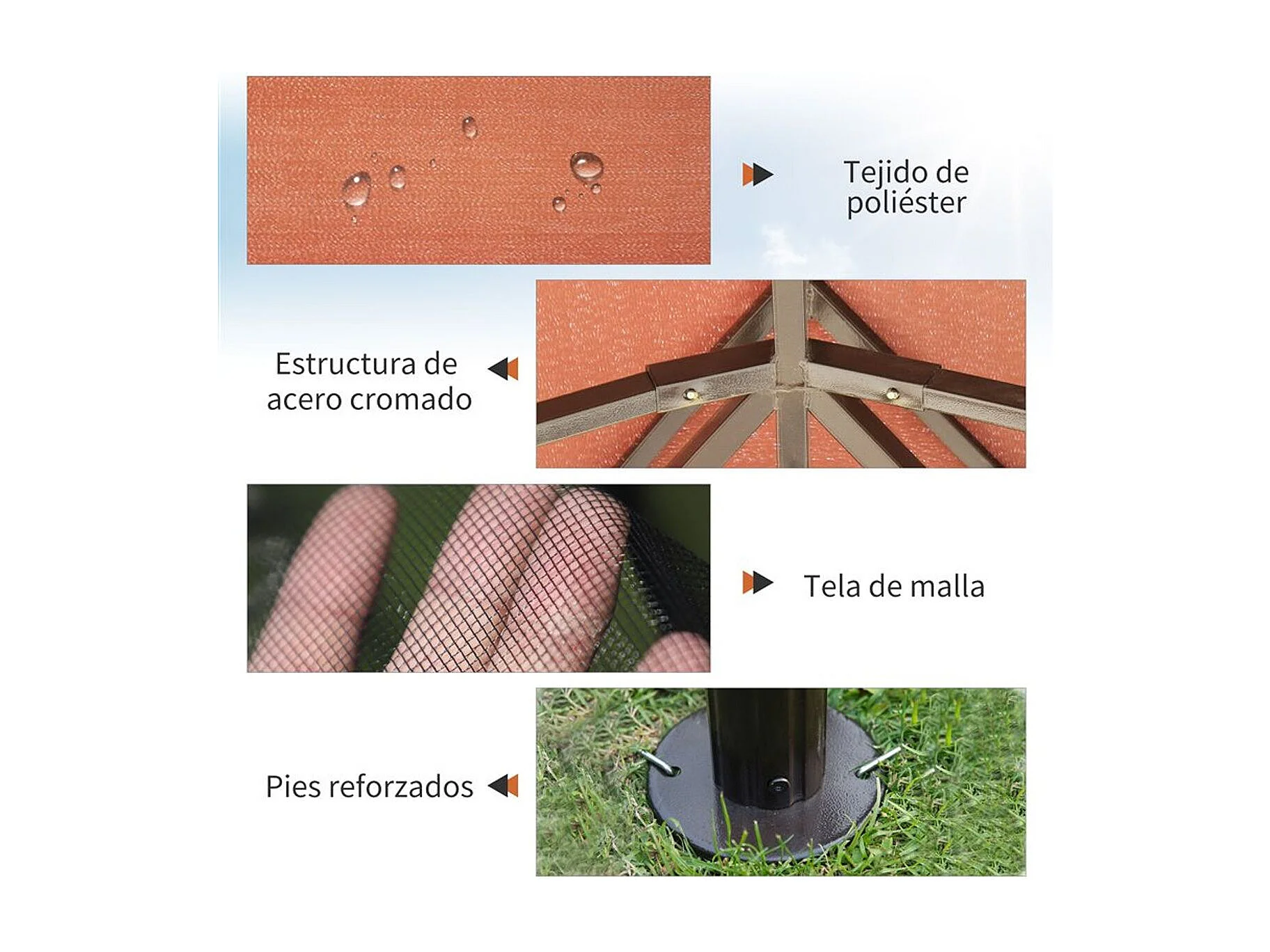 Tejido de poliéster

Estructura de acero cromado

Tela de malla

Pies reforzados