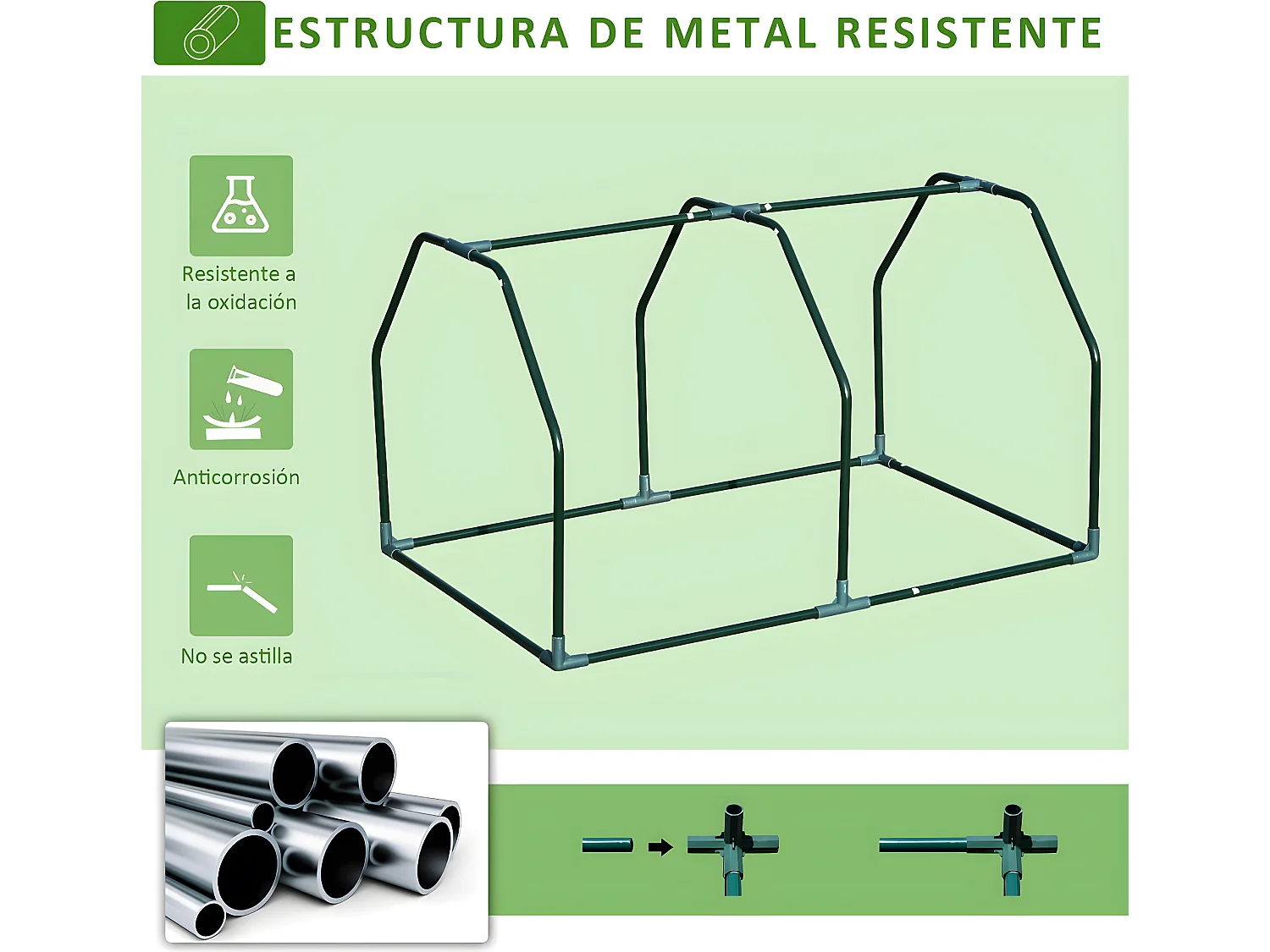 ESTRUCTURA DE METAL RESISTENTE

Resistente a la oxidación

Anticorrosión

No se astilla