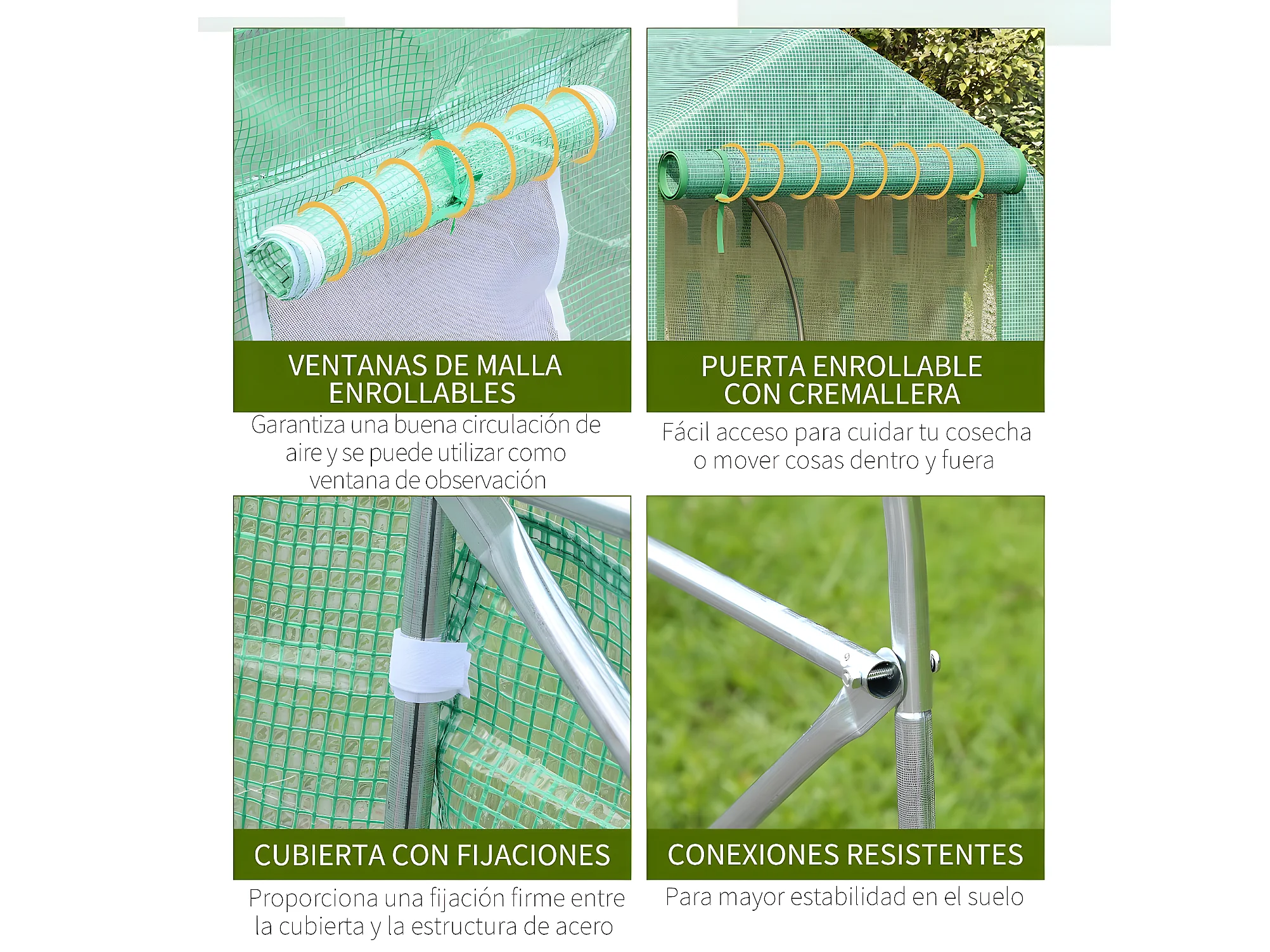 VENTANAS DE MALLA ENROLLABLES

Garantiza una buena circulación de aire y se puede utilizar como ventana de observación

PUERTA ENROLLABLE CON CREMALLERA

Fácil acceso para cuidar tu cosecha o mover cosas dentro y fuera

CUBIERTA CON FIJACIONES

Proporciona una fijación firme entre la cubierta y la estructura de acero

CONEXIONES RESISTENTES

Para mayor estabilidad en el suelo