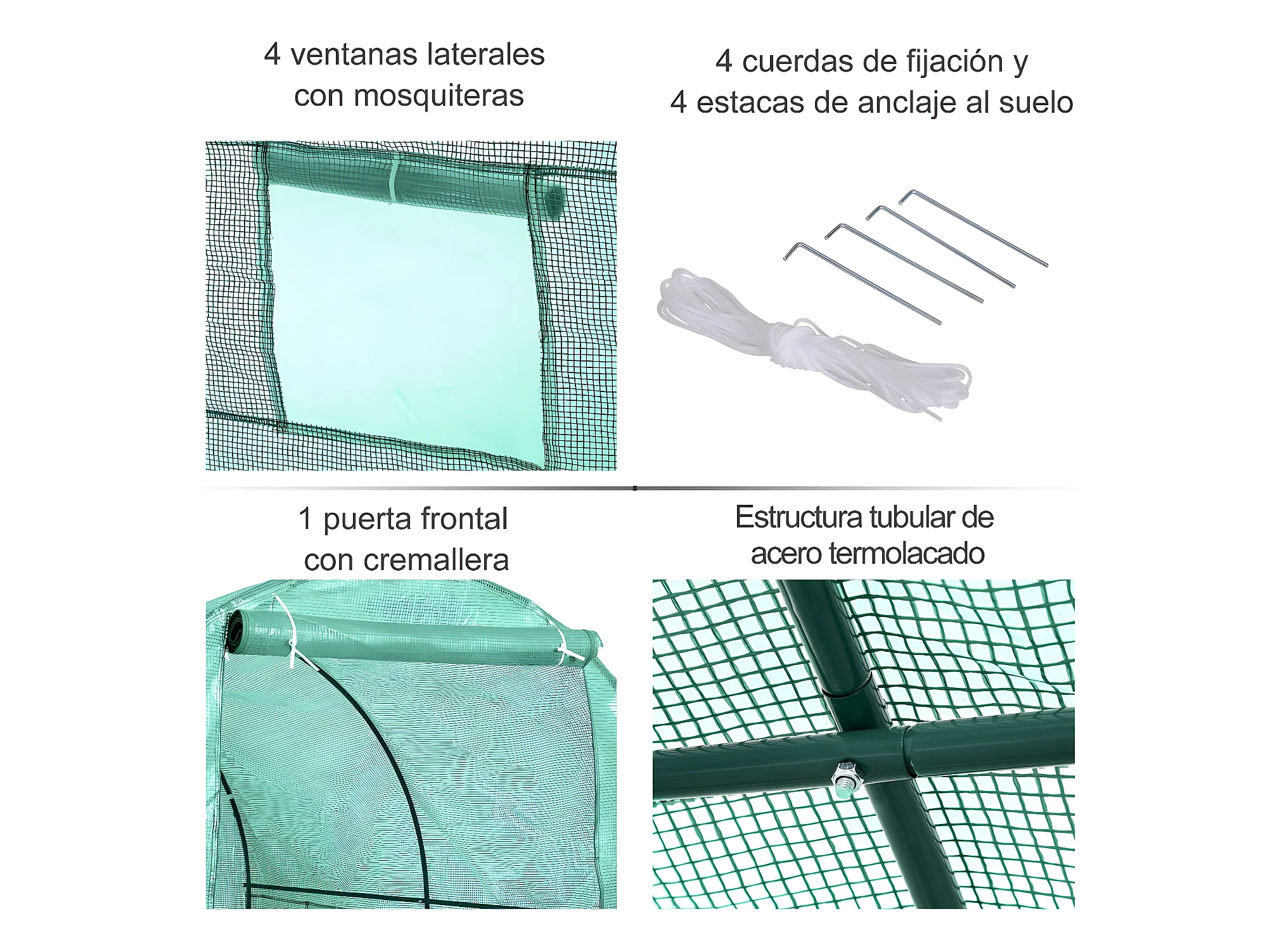 4 ventanas laterales con mosquiteras

4 cuerdas de fijación y 4 estacas de anclaje al suelo

1 puerta frontal con cremallera

Estructura tubular de acero termolacado