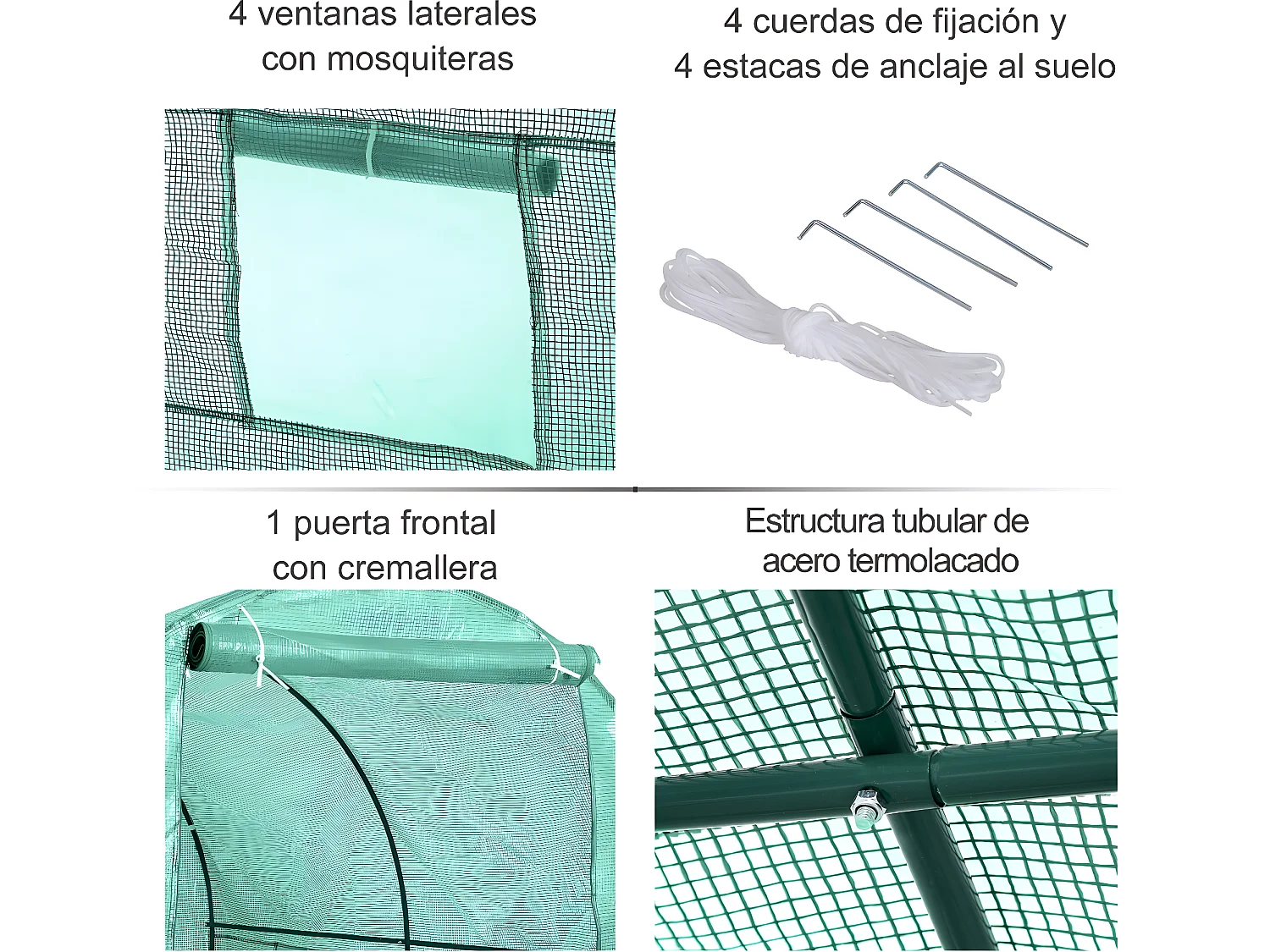 4 ventanas laterales con mosquiteras

4 cuerdas de fijación y 4 estacas de anclaje al suelo

1 puerta frontal con cremallera

Estructura tubular de acero termolacado