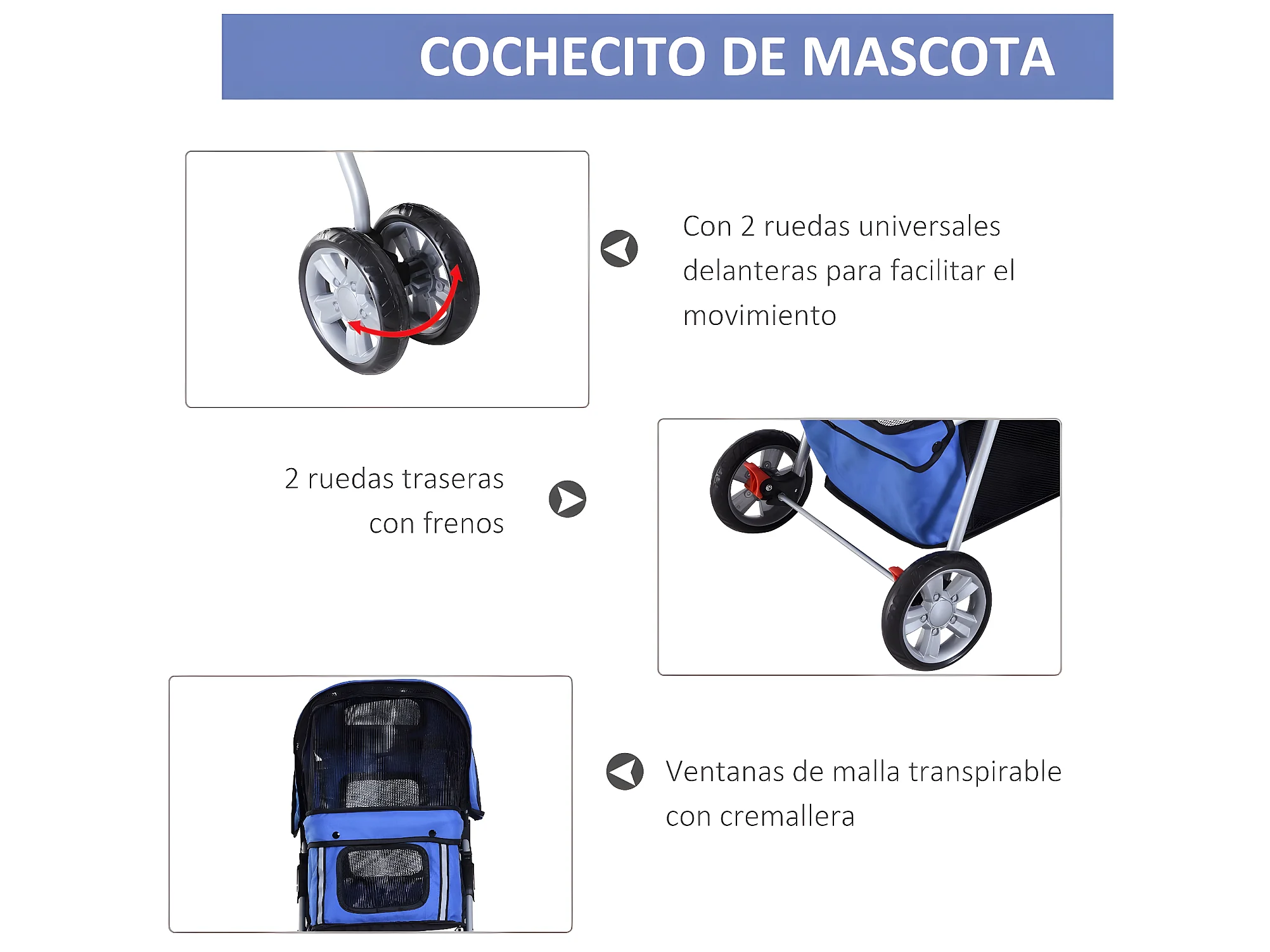 COCHECITO DE MASCOTA

Con 2 ruedas universales delanteras para facilitar el movimiento

2 ruedas traseras con frenos

Ventanas de malla transpirable con cremallera