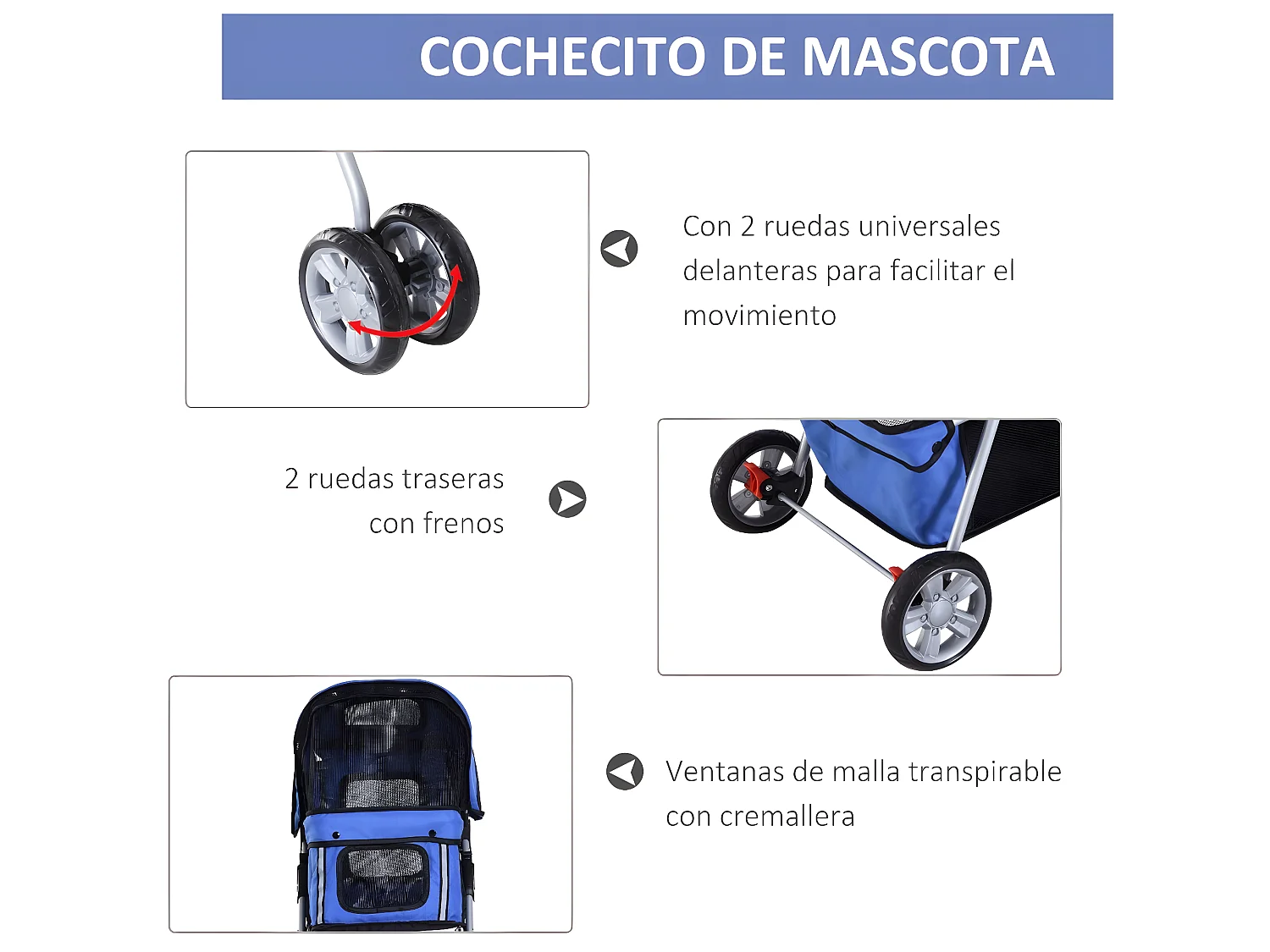 COCHECITO DE MASCOTA

Con 2 ruedas universales delanteras para facilitar el movimiento

2 ruedas traseras con frenos

Ventanas de malla transpirable con cremallera