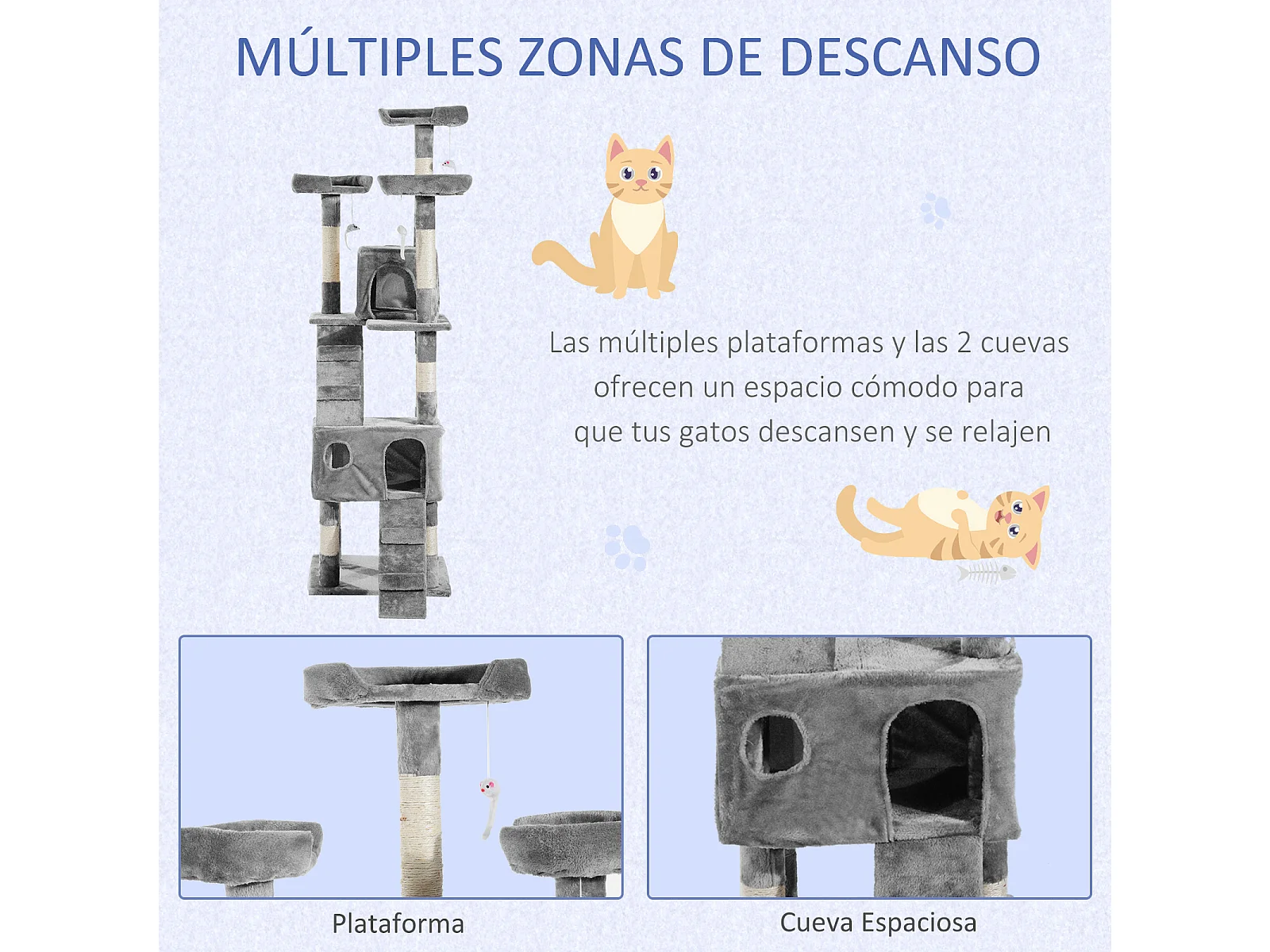 MÚLTIPLES ZONAS DE DESCANSO

Las múltiples plataformas y las 2 cuevas ofrecen un espacio cómodo para que tus gatos descansen y se relajen

Plataforma

Cueva Espaciosa