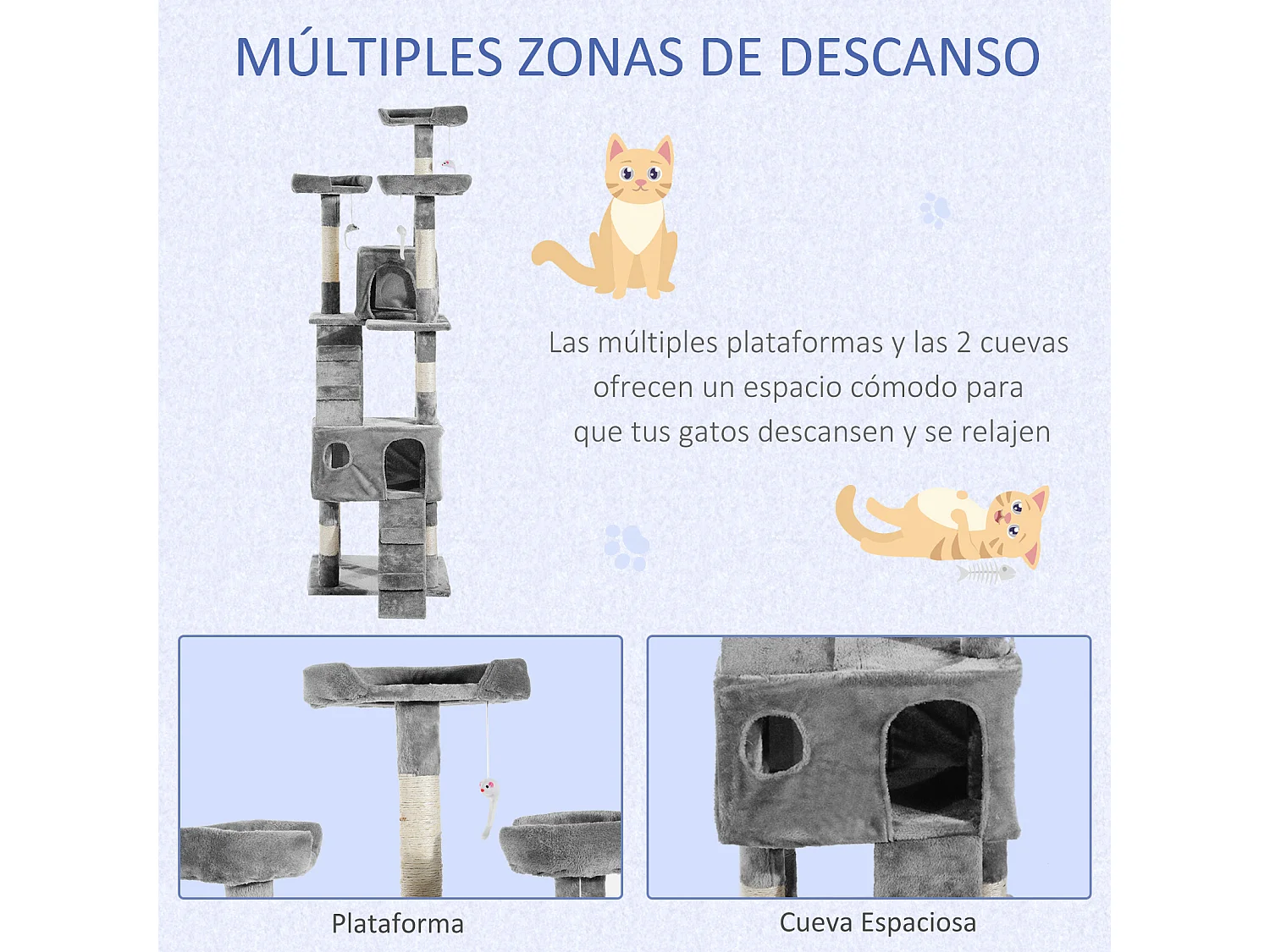 MÚLTIPLES ZONAS DE DESCANSO

Las múltiples plataformas y las 2 cuevas ofrecen un espacio cómodo para que tus gatos descansen y se relajen

Plataforma

Cueva Espaciosa