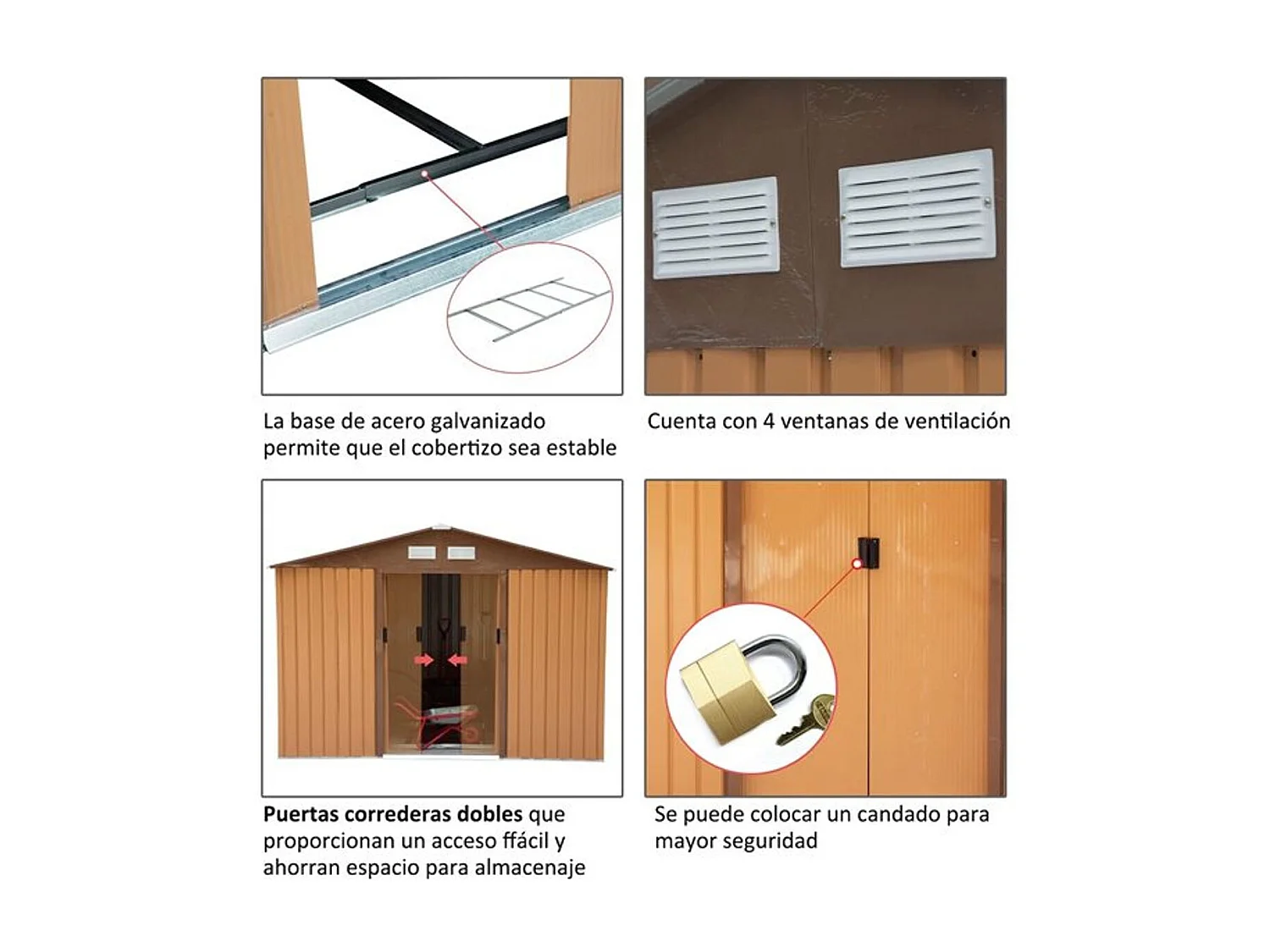 La base de acero galvanizado permite que el cobertizo sea estable

Cuenta con 4 ventanas de ventilación

Puertas correderas dobles que proporcionan un acceso ffácil y ahorran espacio para almacenaje

Se puede colocar un candado para mayor seguridad