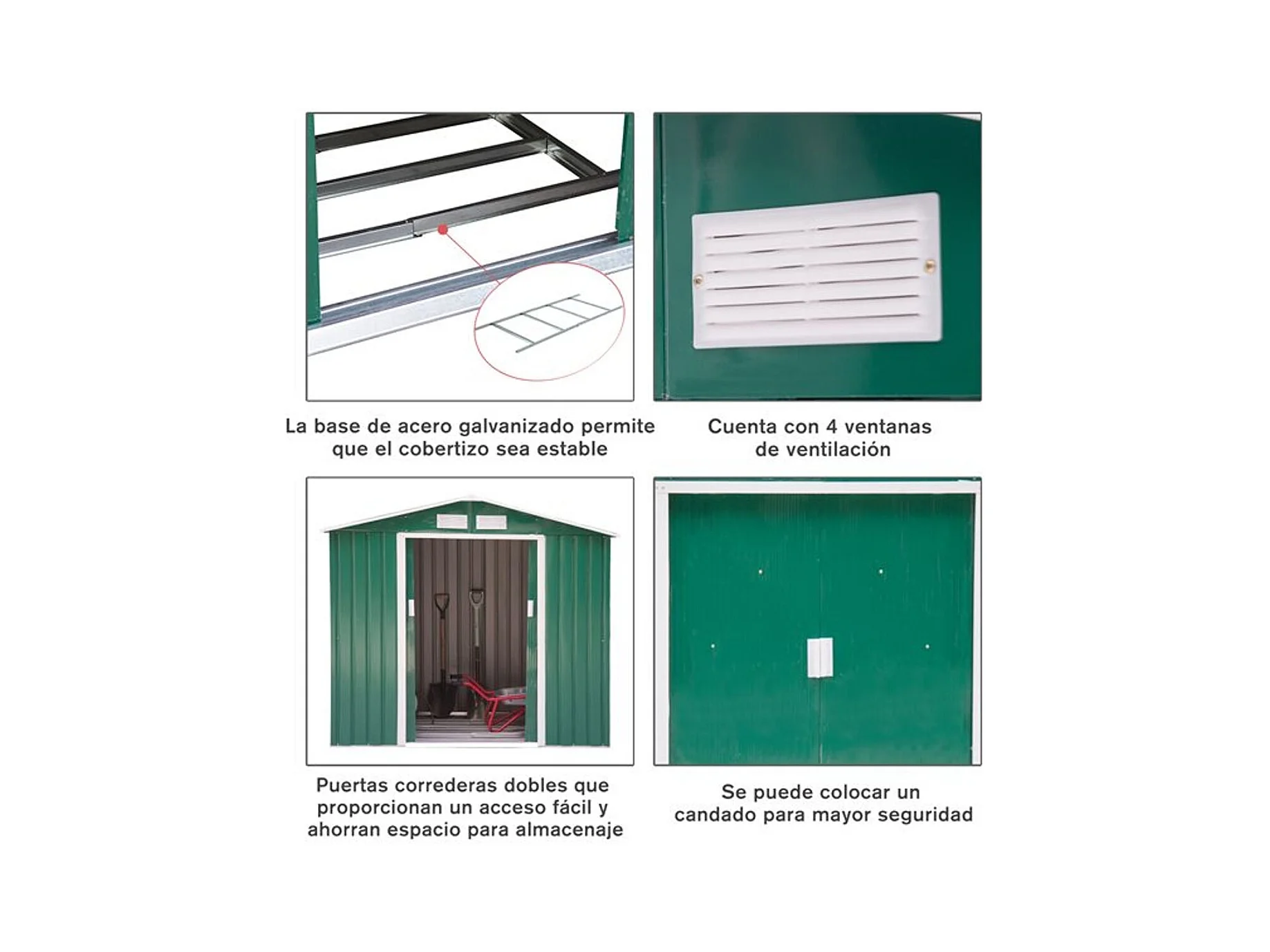 La base de acero galvanizado permite que el cobertizo sea estable

Cuenta con 4 ventanas de ventilación

Puertas correderas dobles que proporcionan un acceso fácil y ahorran espacio para almacenaje

Se puede colocar un candado para mayor seguridad