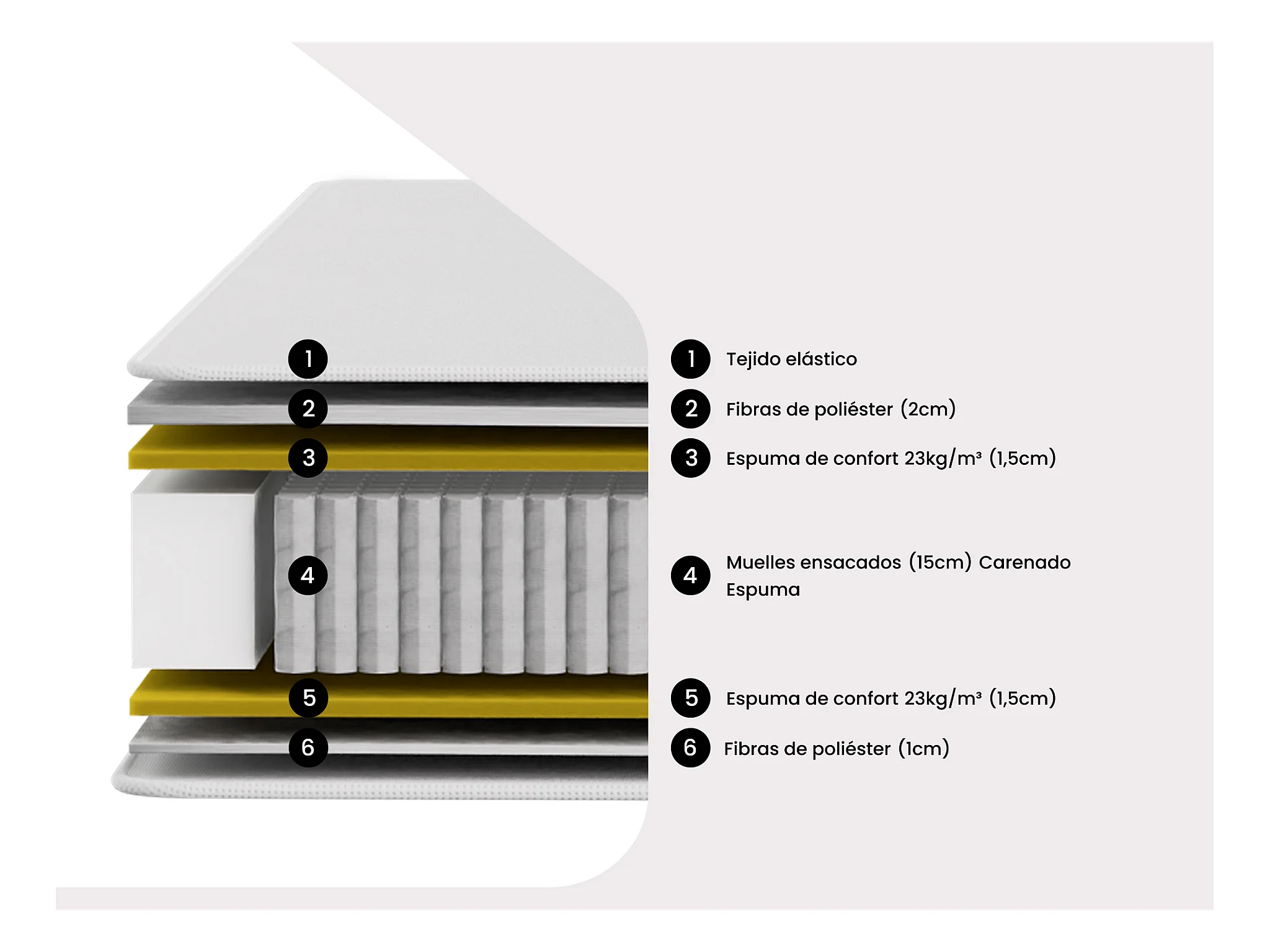 1
2
3
4
5
6

1 Tejido elástico
2 Fibras de poliéster (2cm)
3 Espuma de confort 23kg/m³ (1,5cm)
4 Muelles ensacados (15cm) Carenado Espuma
5 Espuma de confort 23kg/m³ (1,5cm)
6 Fibras de poliéster (1cm)