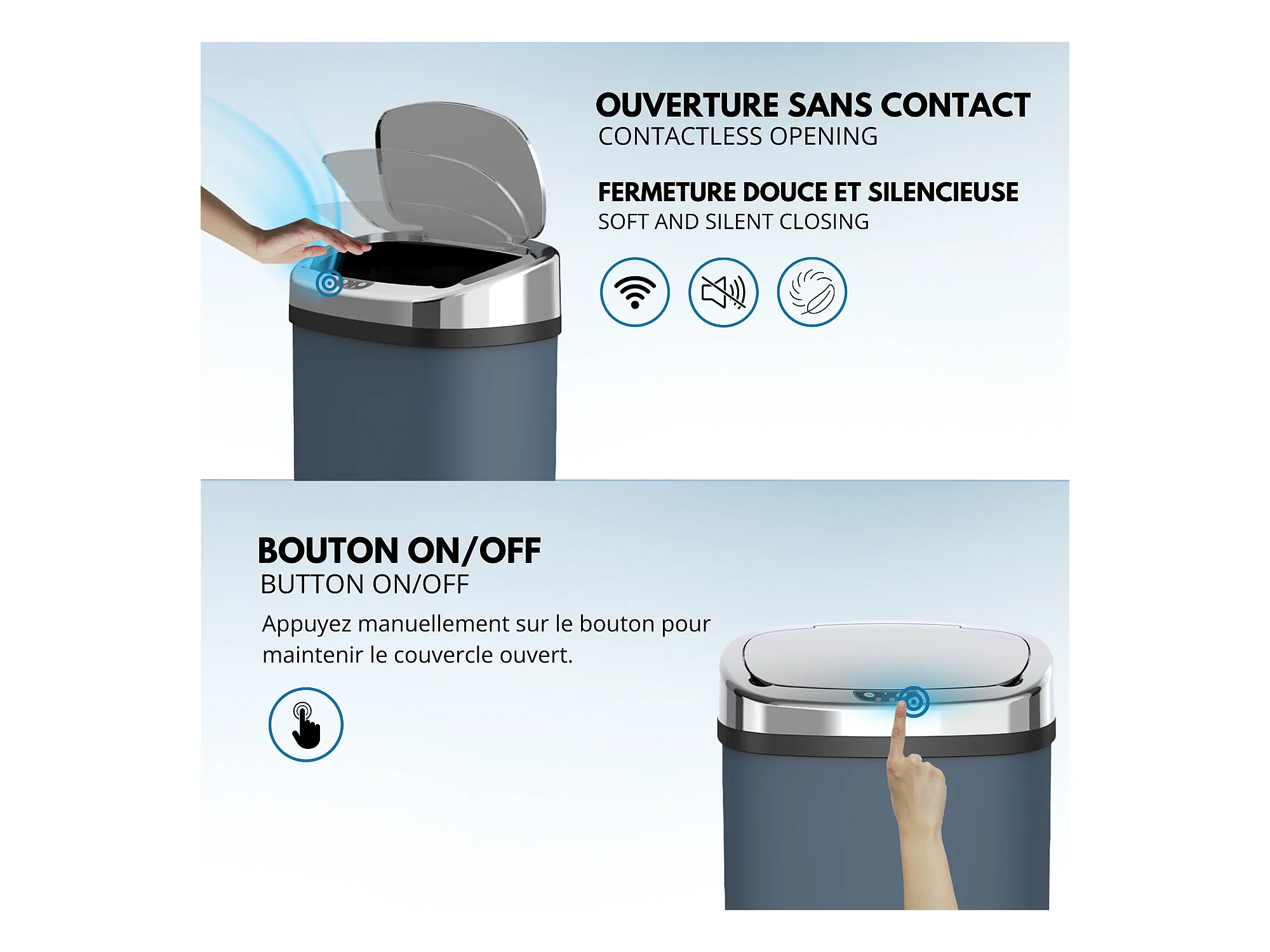 OUVERTURE SANS CONTACT
CONTACTLESS OPENING

FERMETURE DOUCE ET SILENCIEUSE
SOFT AND SILENT CLOSING

BOUTON ON/OFF
BUTTON ON/OFF

Appuyez manuellement sur le bouton pour maintenir le couvercle ouvert.