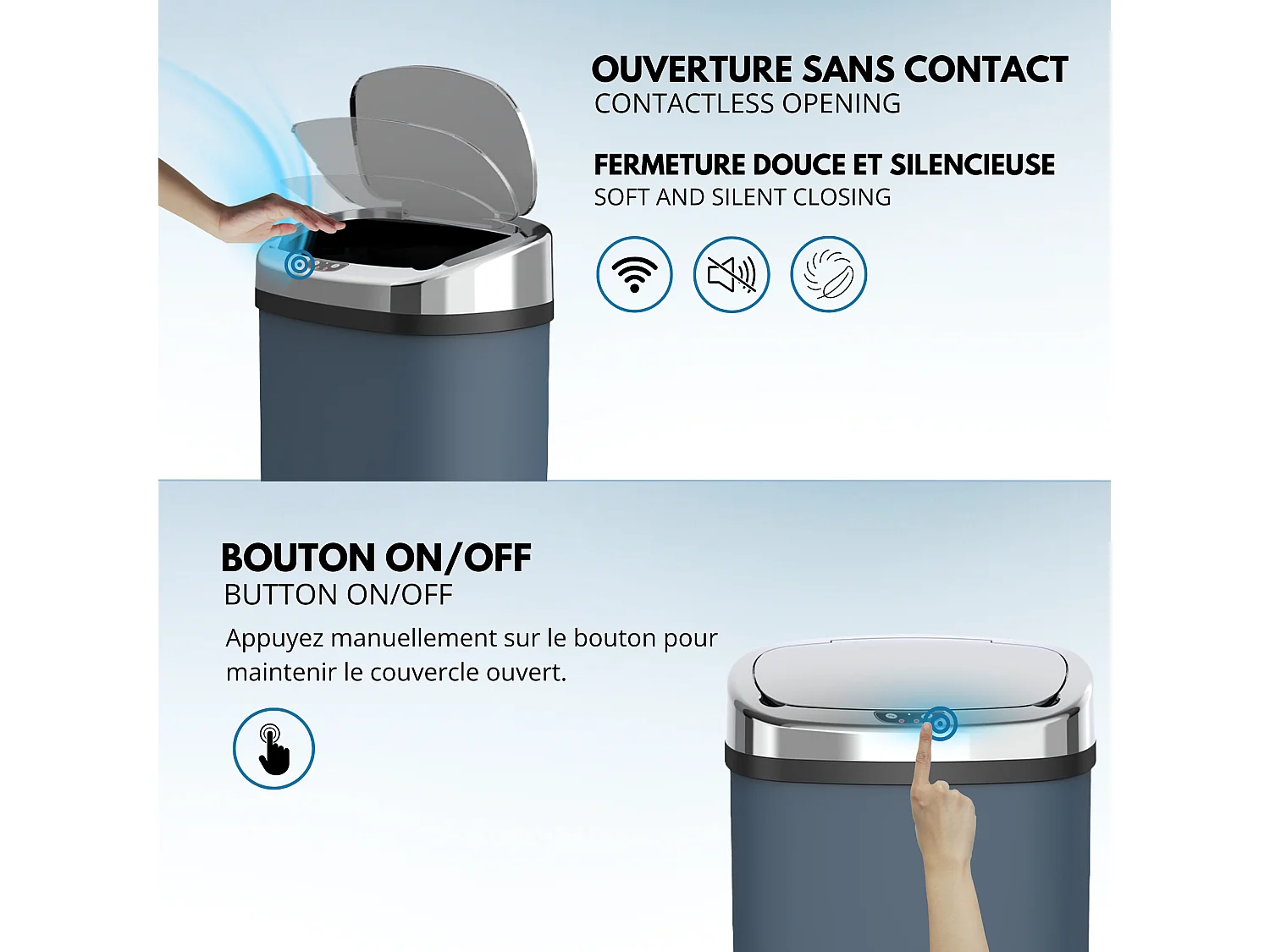 OUVERTURE SANS CONTACT
CONTACTLESS OPENING

FERMETURE DOUCE ET SILENCIEUSE
SOFT AND SILENT CLOSING

BOUTON ON/OFF
BUTTON ON/OFF

Appuyez manuellement sur le bouton pour maintenir le couvercle ouvert.