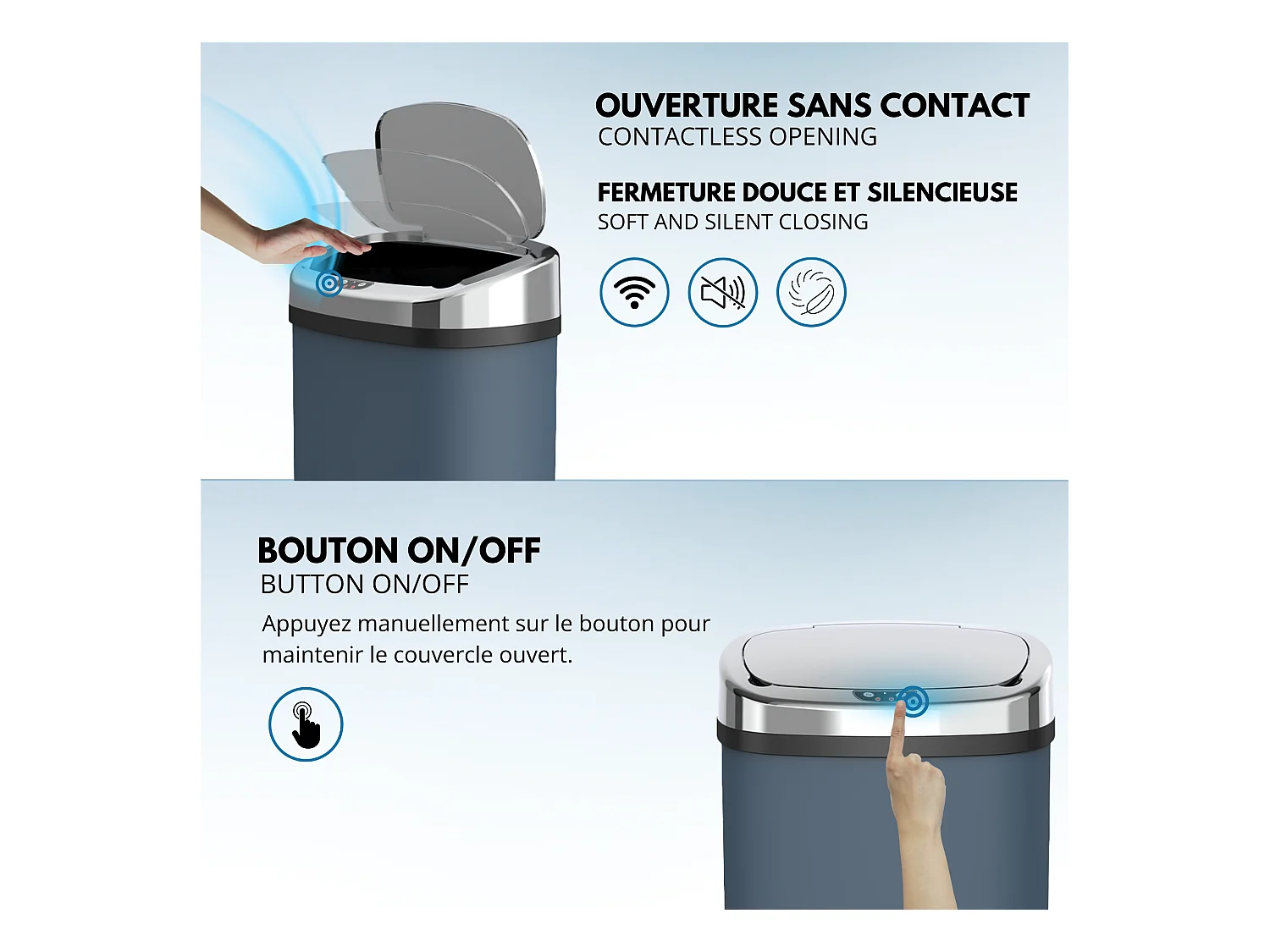 OUVERTURE SANS CONTACT
CONTACTLESS OPENING

FERMETURE DOUCE ET SILENCIEUSE
SOFT AND SILENT CLOSING

BOUTON ON/OFF
BUTTON ON/OFF

Appuyez manuellement sur le bouton pour maintenir le couvercle ouvert.