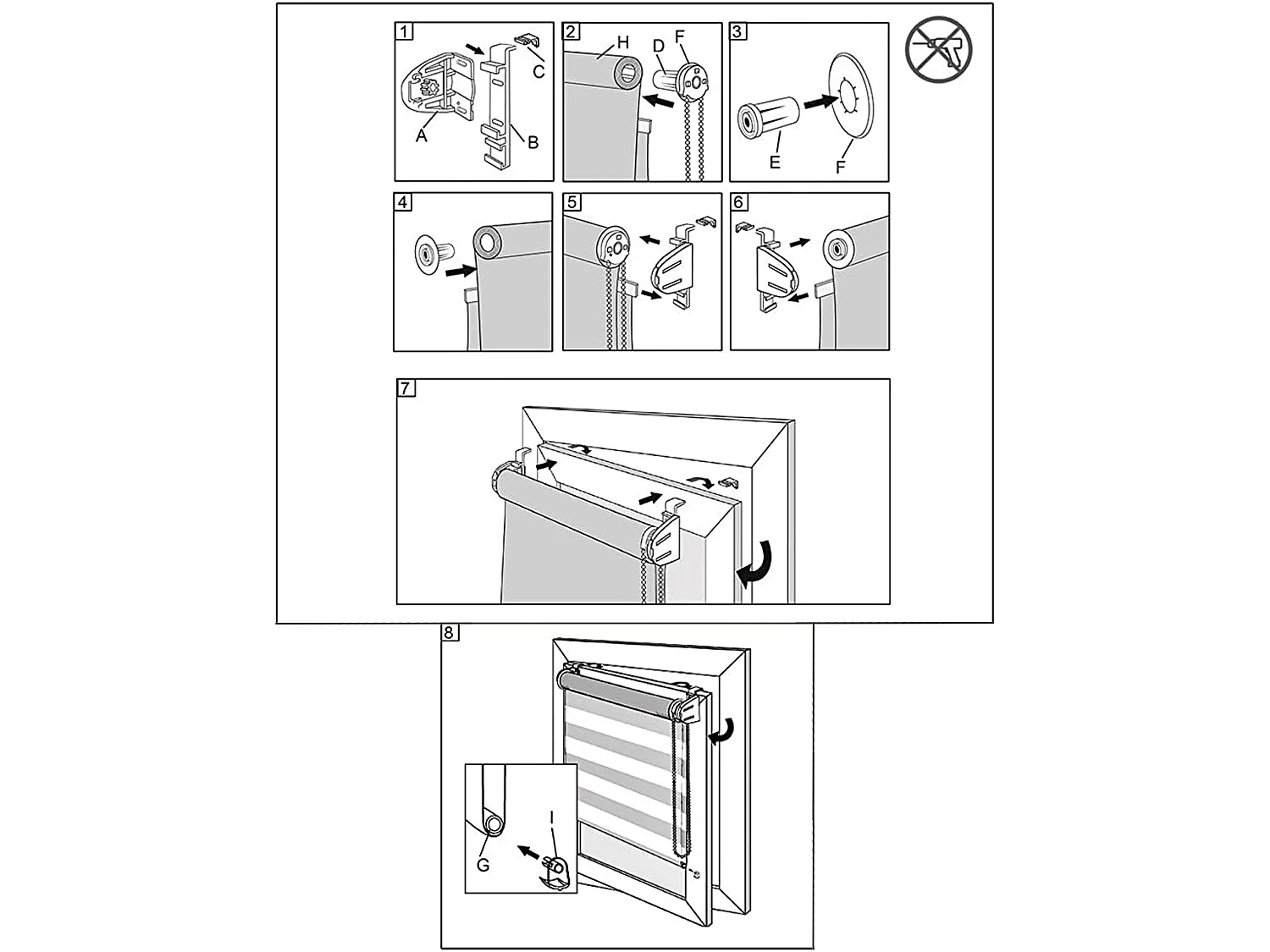 1
C
A
B

2
H
D
F

3
E
F

4

5

6

7

8
I
G