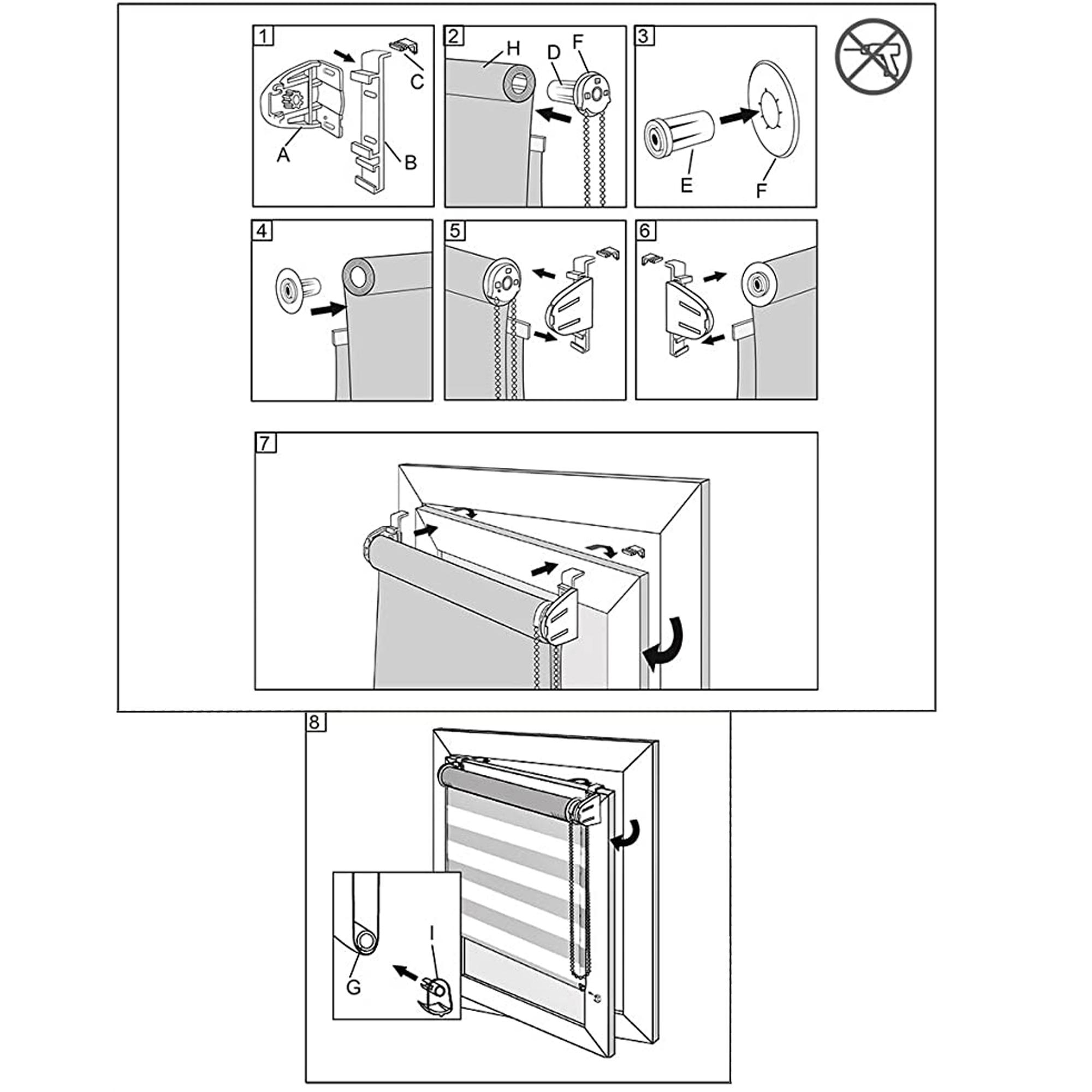 1
C
A
B
2
H
D
F
3
E
F
4
5
6
7
8
I
G