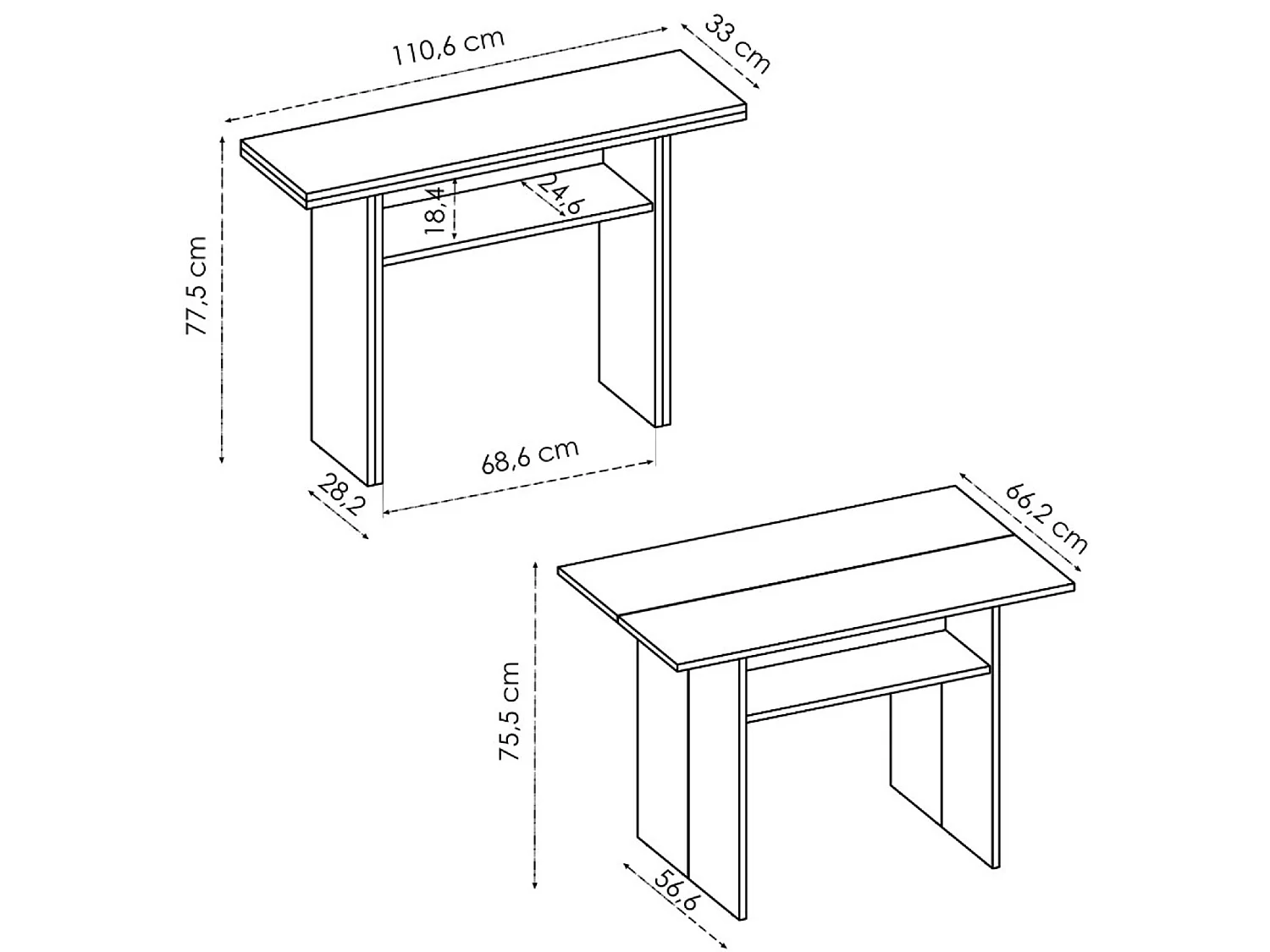 110,6 cm
33 cm
77,5 cm
18,4
24,6
68,6 cm
28,2
66,2 cm
75,5 cm
56,6