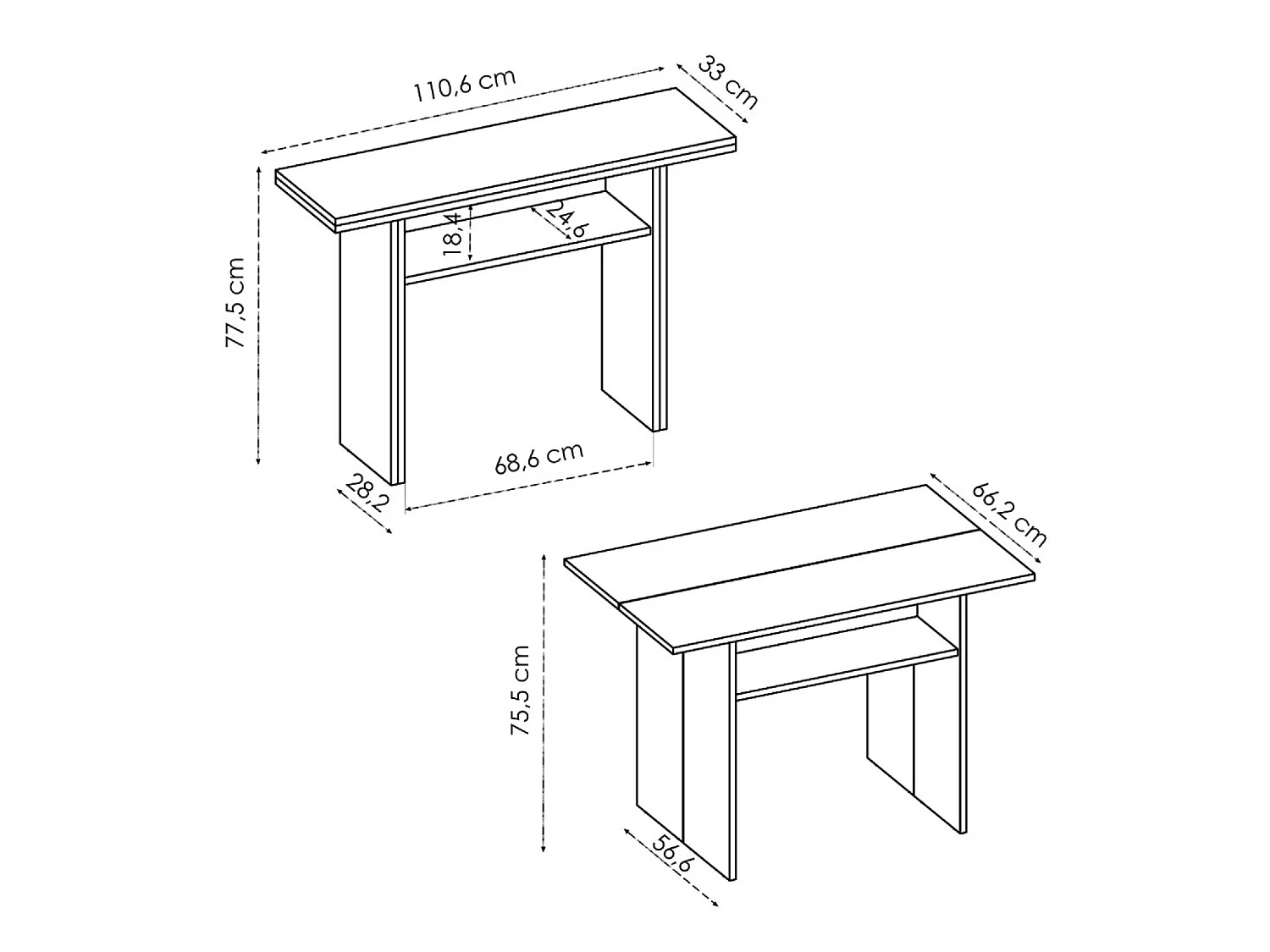 110,6 cm
33 cm
77,5 cm
18,4
24,6
68,6 cm
28,2
66,2 cm
75,5 cm
56,6