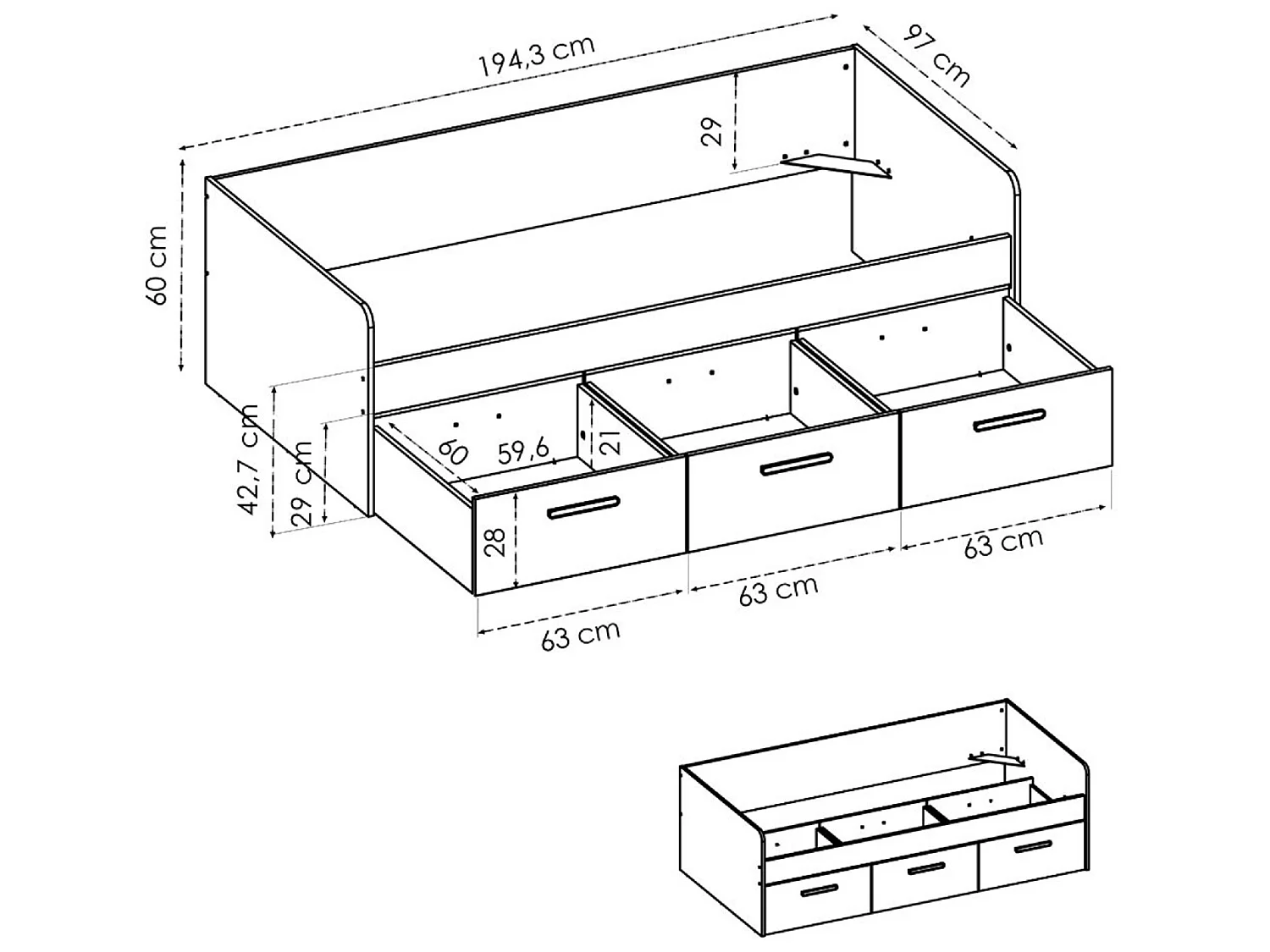 194,3 cm
97 cm
29
60 cm
42,7 cm
29 cm
60
59,6
21
28
63 cm
63 cm
63 cm