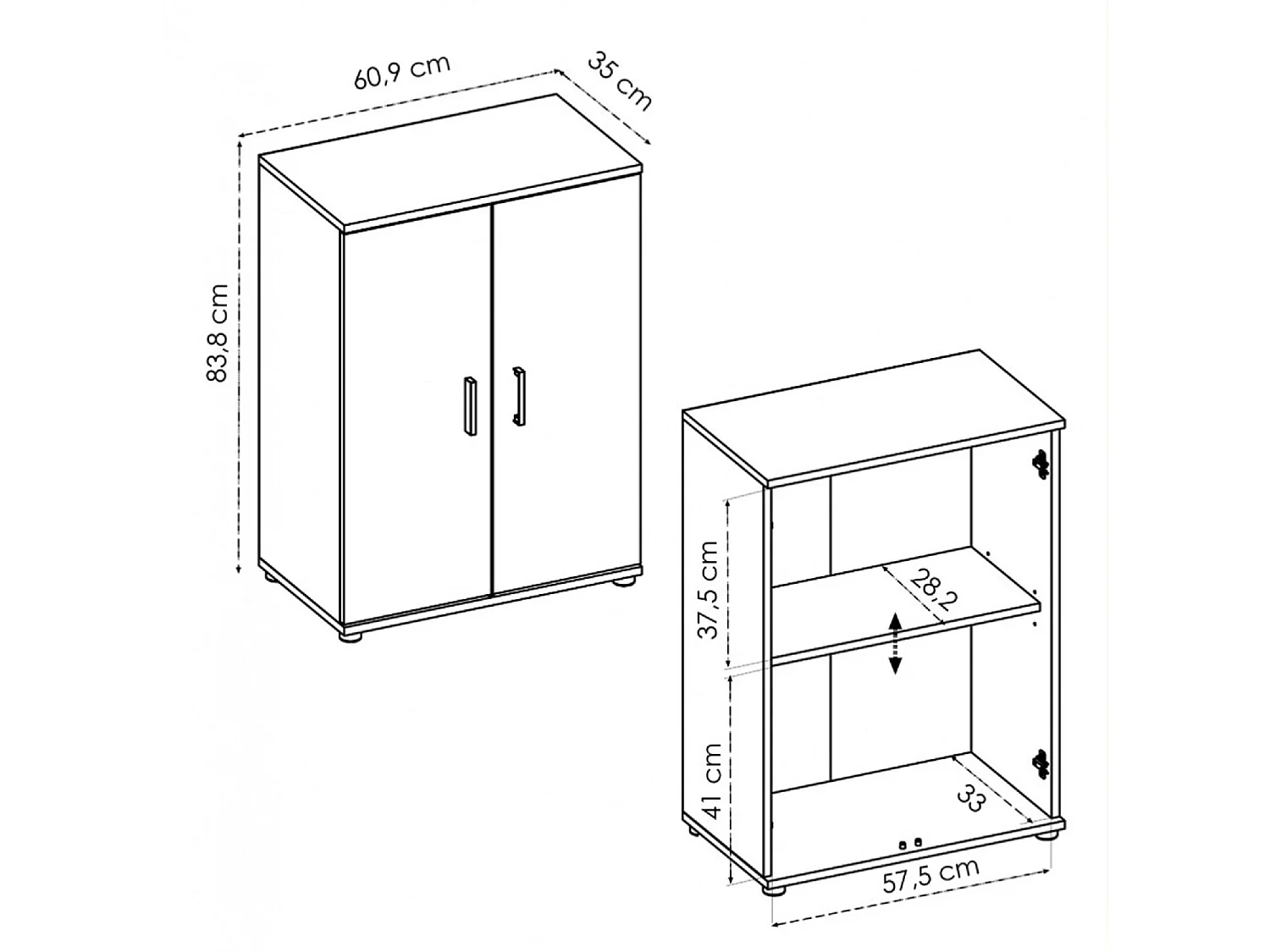 60,9 cm
35 cm
83,8 cm
37,5 cm
28,2
41 cm
33
57,5 cm