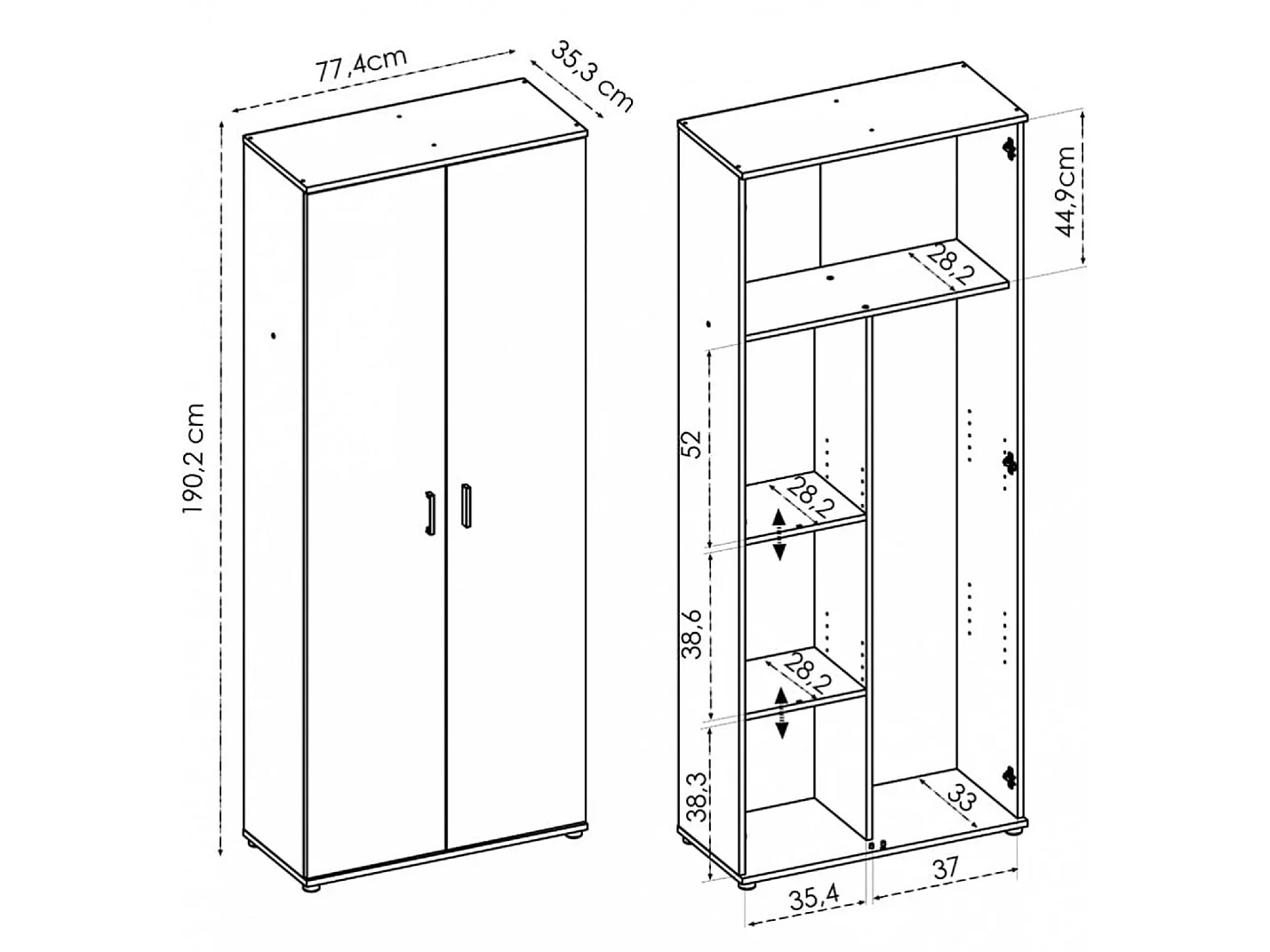 77,4cm
35,3 cm
190,2 cm
44,9cm
28,2
52
28,2
38,6
28,2
38,3
33
35,4
37