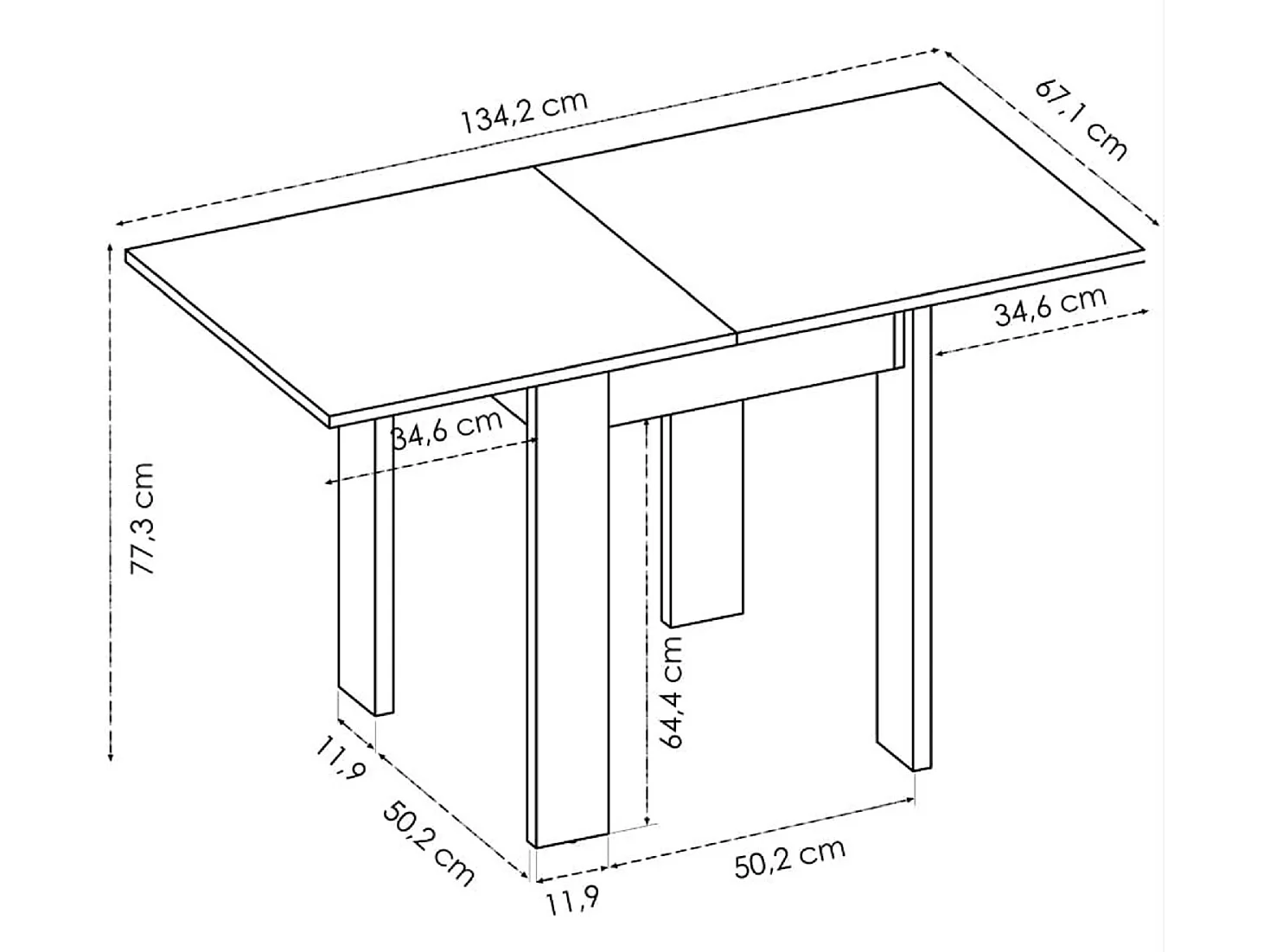 134,2 cm
67,1 cm
34,6 cm
34,6 cm
77,3 cm
64,4 cm
11,9
50,2 cm
11,9
50,2 cm