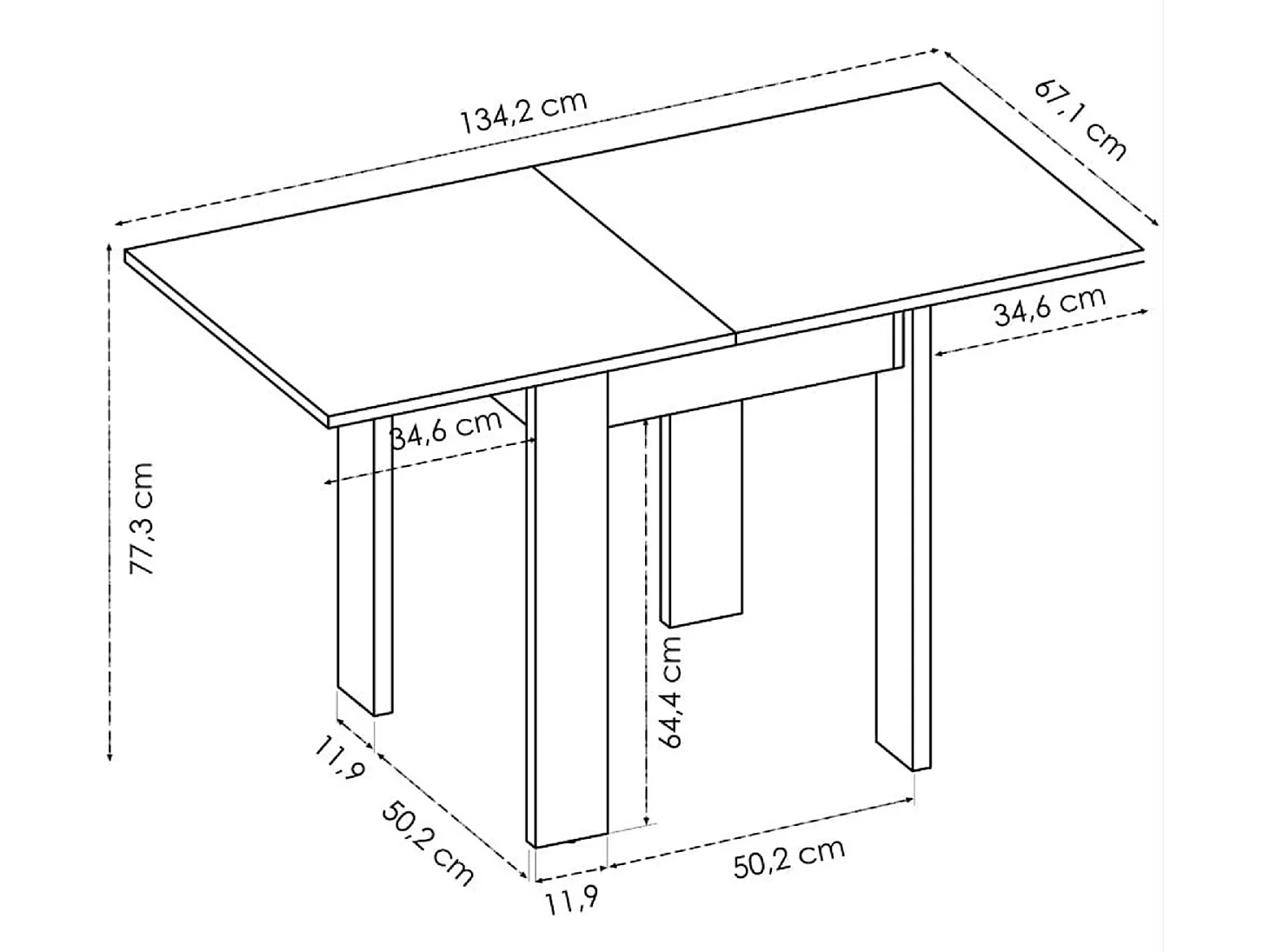 134,2 cm
67,1 cm
34,6 cm
34,6 cm
77,3 cm
64,4 cm
11,9
50,2 cm
11,9
50,2 cm