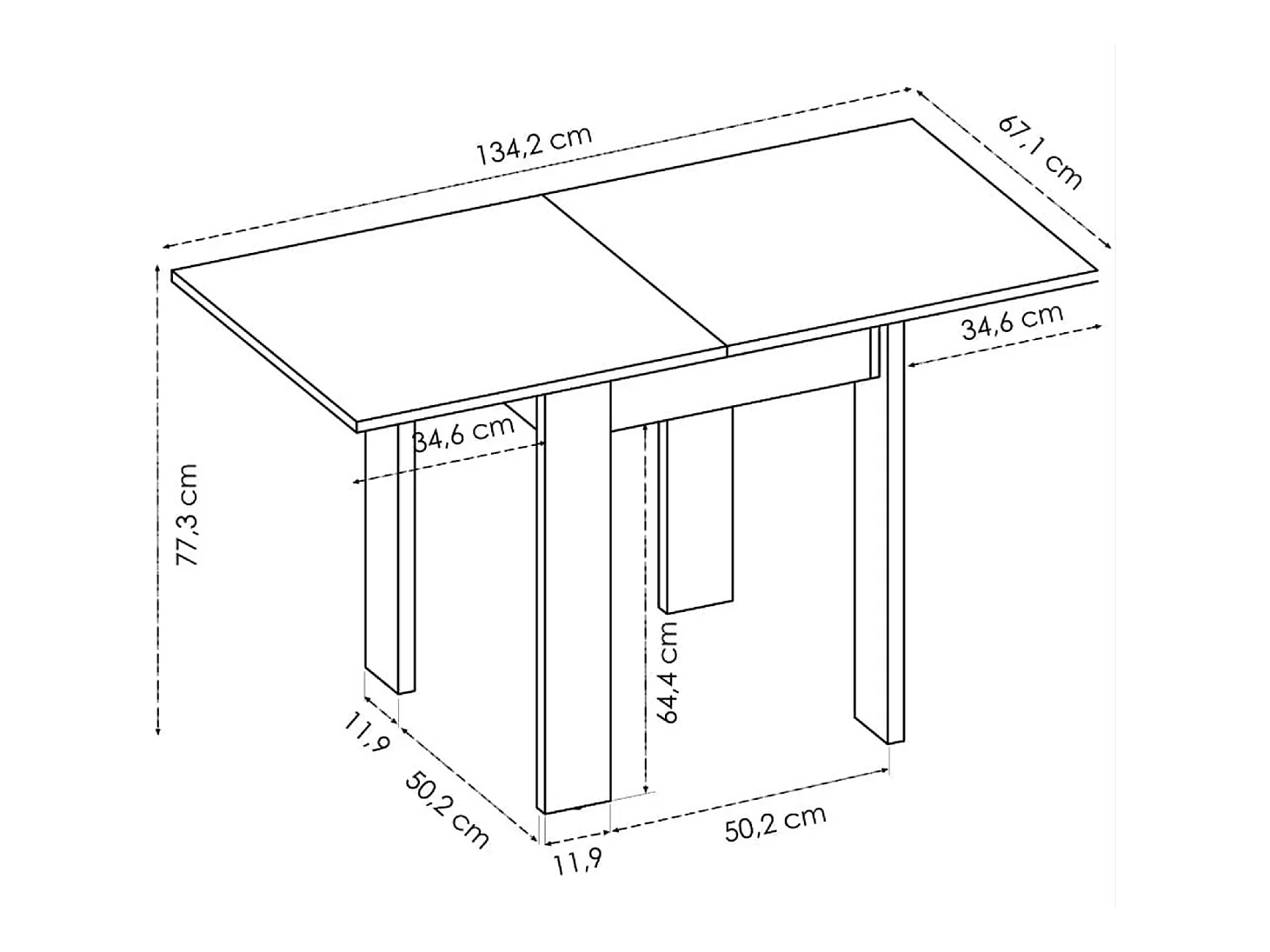 134,2 cm
67,1 cm
34,6 cm
34,6 cm
77,3 cm
64,4 cm
11,9
50,2 cm
11,9
50,2 cm