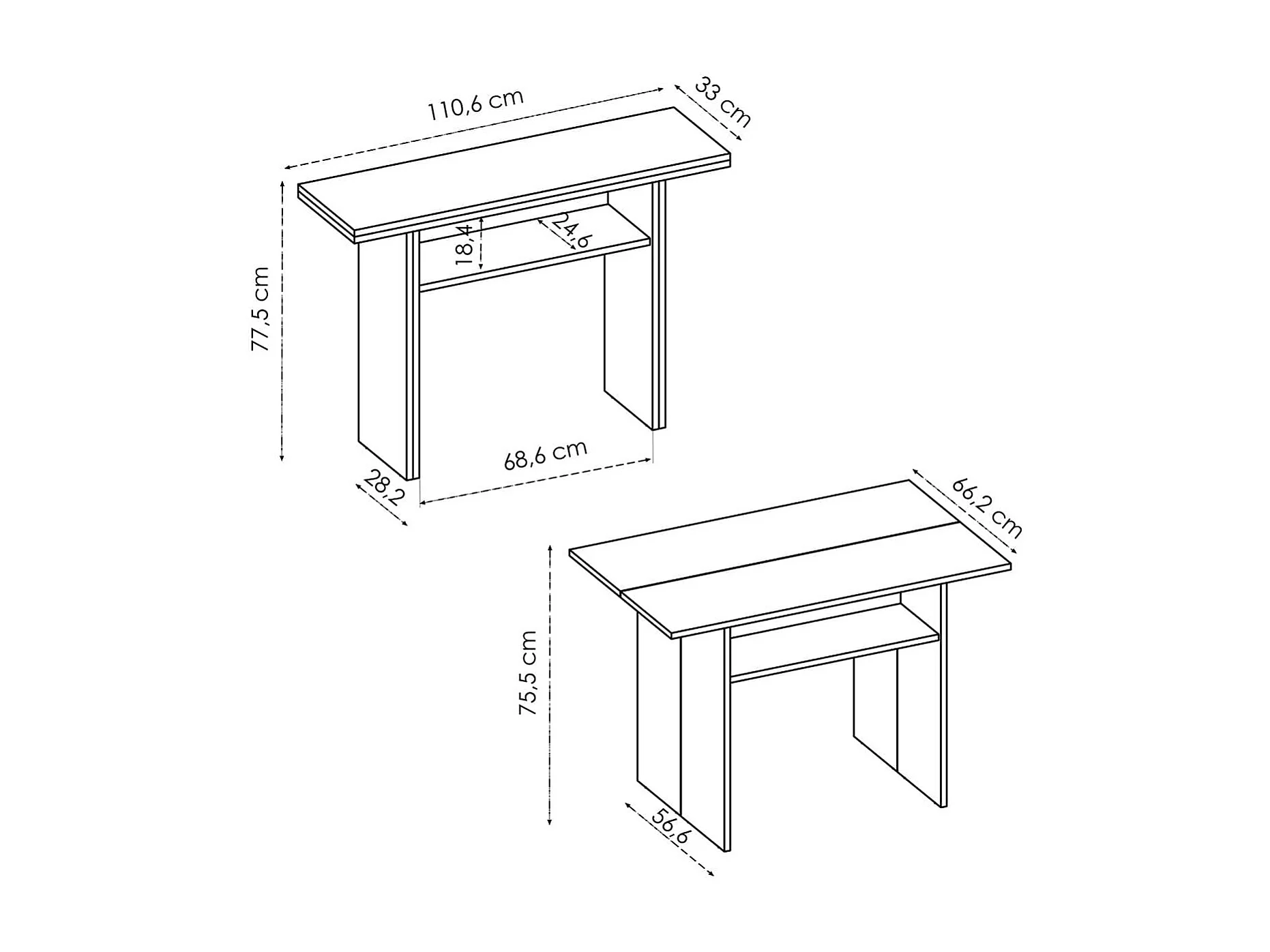 110,6 cm
33 cm
77,5 cm
18,4
24,6
68,6 cm
28,2
66,2 cm
75,5 cm
56,6