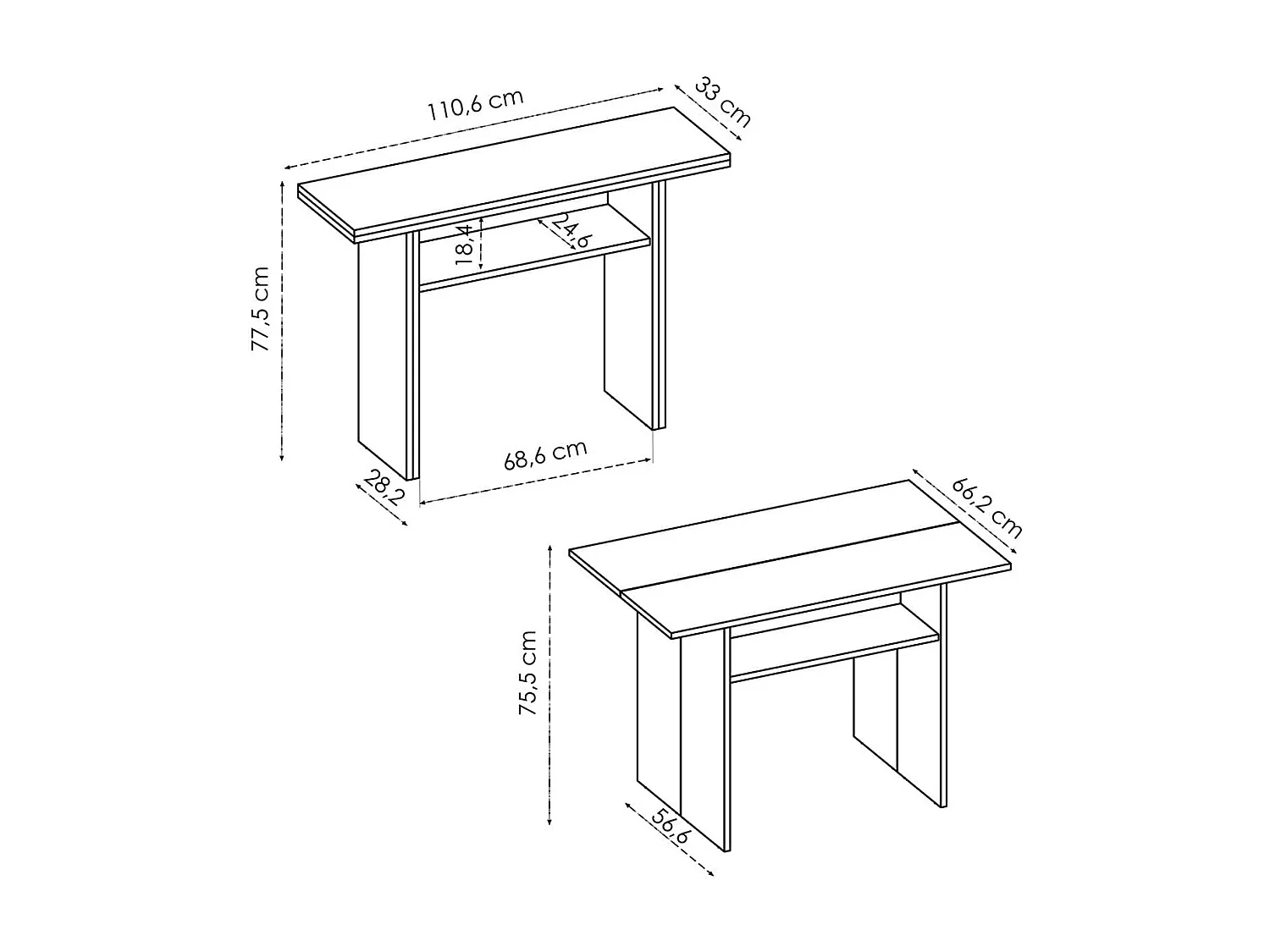 110,6 cm
33 cm
77,5 cm
18,4
24,6
68,6 cm
28,2
66,2 cm
75,5 cm
56,6