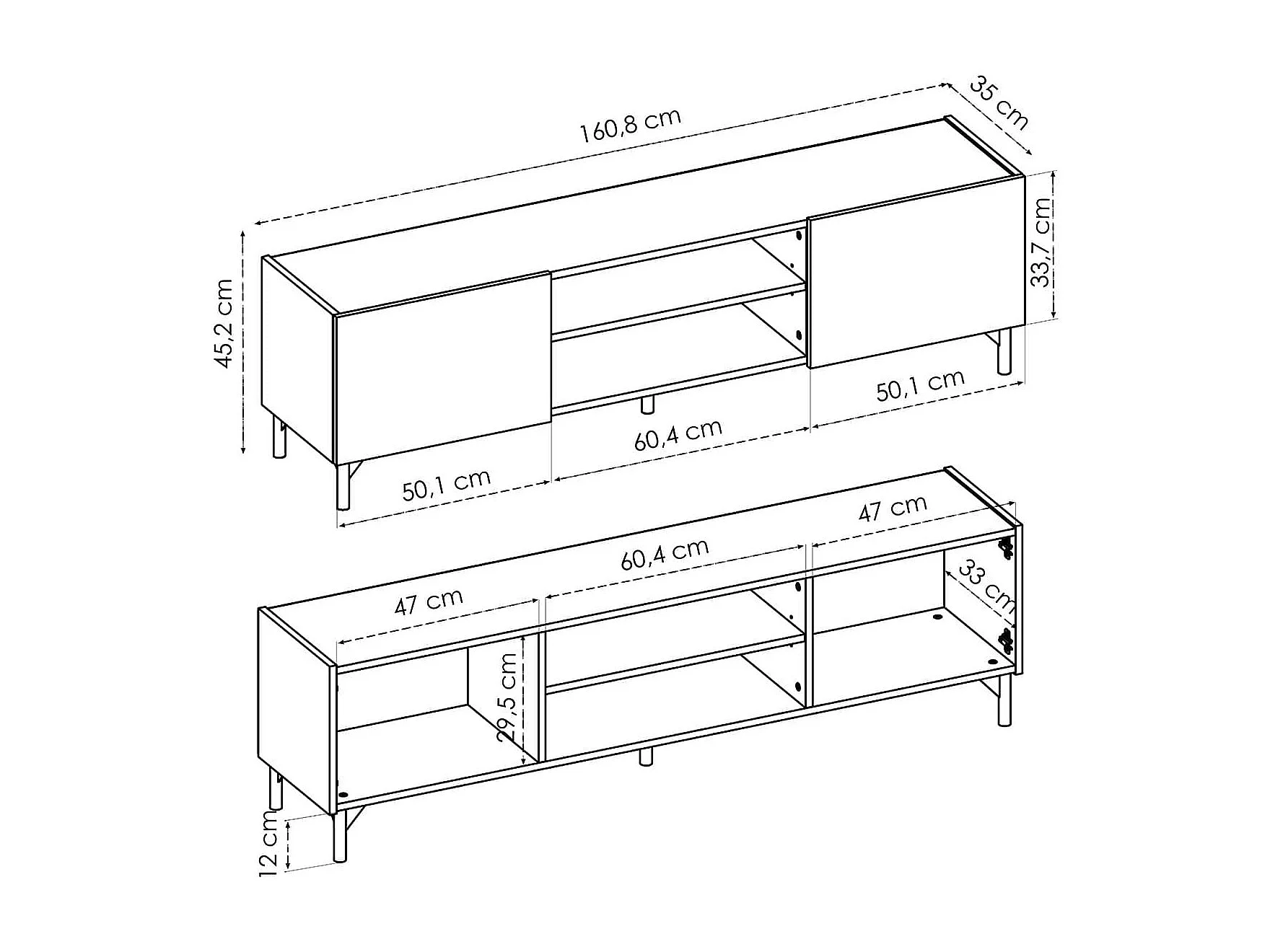 160,8 cm
35 cm
45,2 cm
33,7 cm
50,1 cm
60,4 cm
50,1 cm
47 cm
60,4 cm
47 cm
33 cm
29,5 cm
12 cm