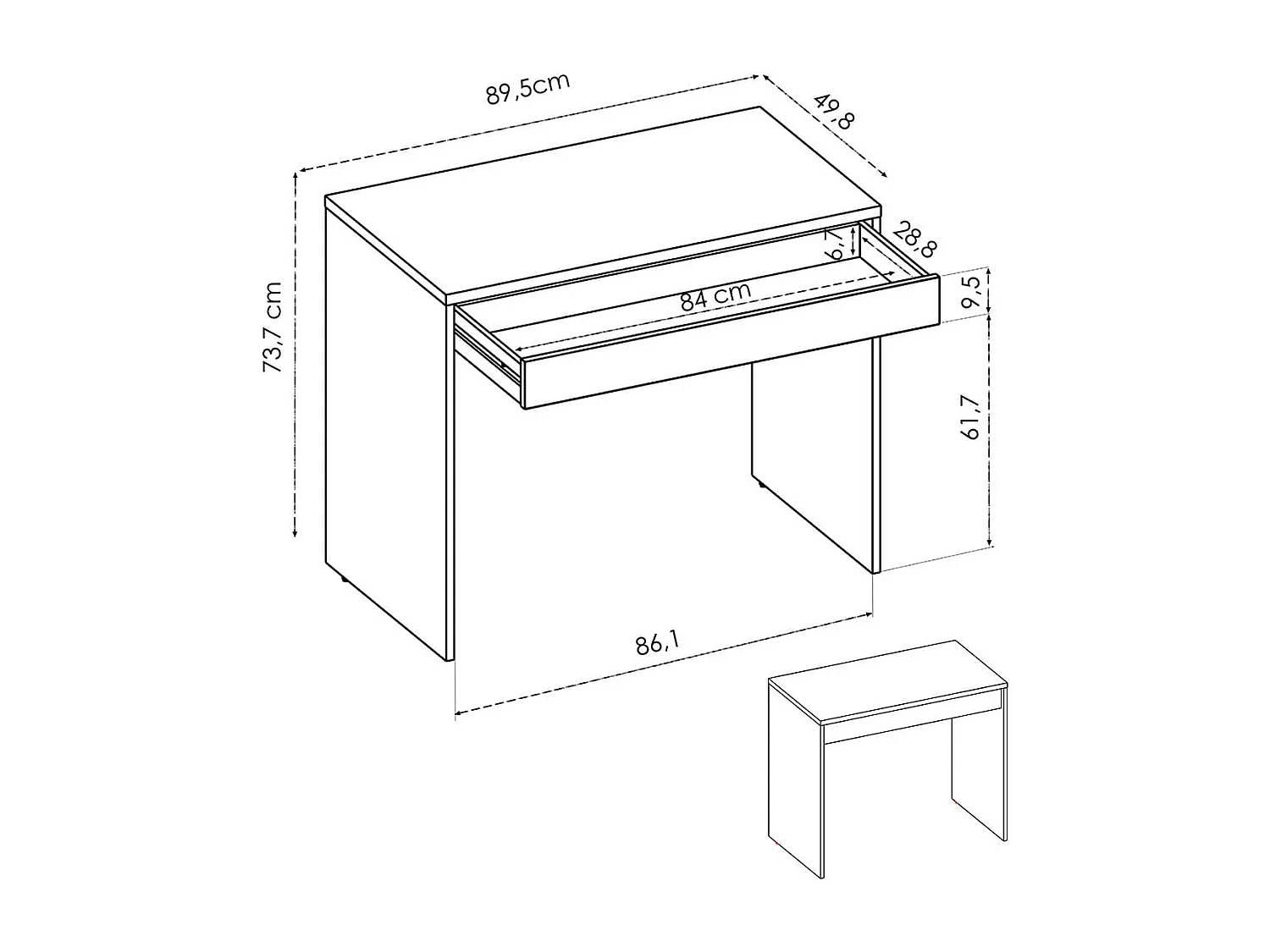 89,5cm

49,8

73,7 cm

6,7

28,8

84 cm

9,5

61,7

86,1