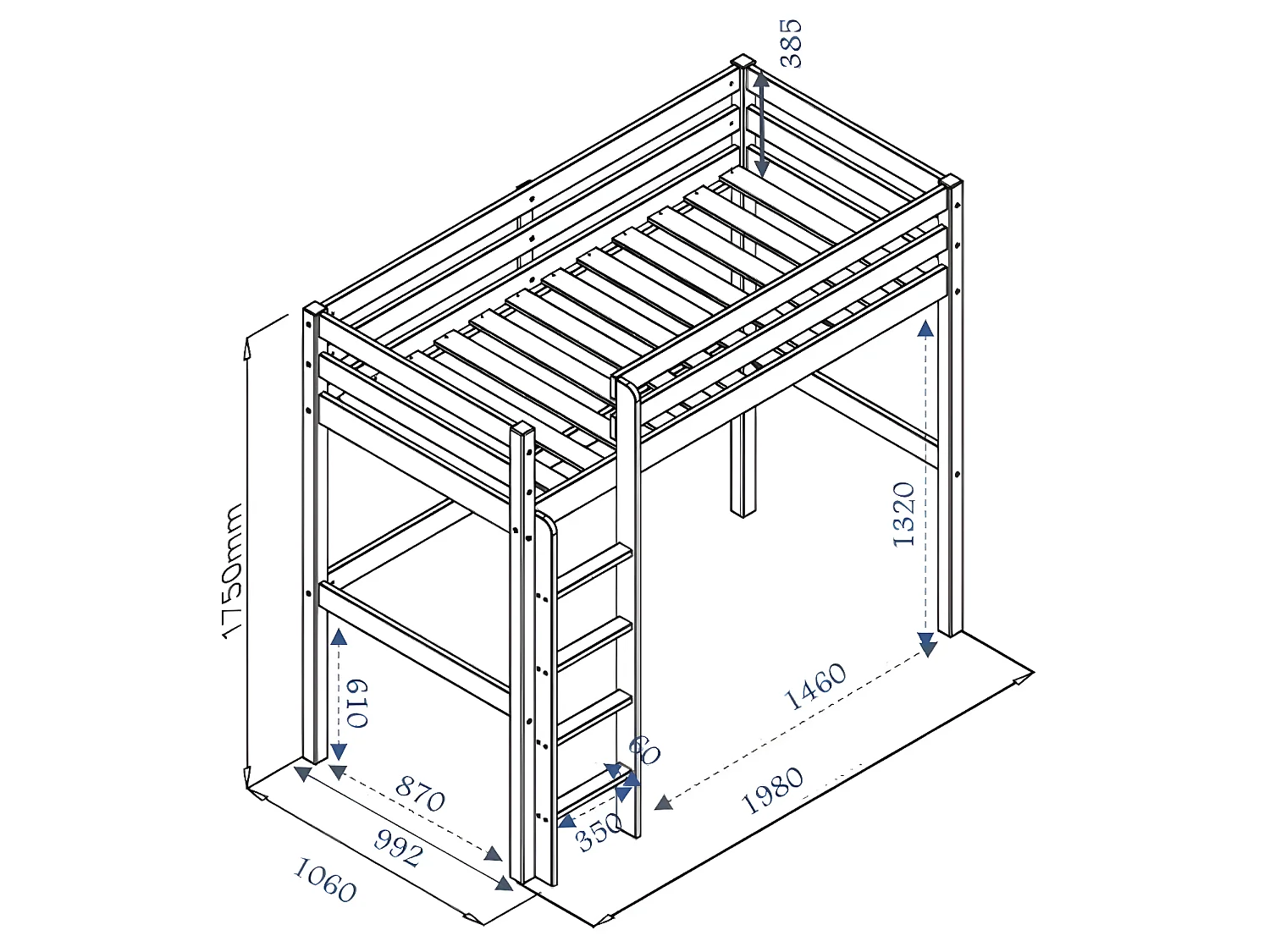 385
1750mm
1320
610
1460
60
870
1980
350
992
1060