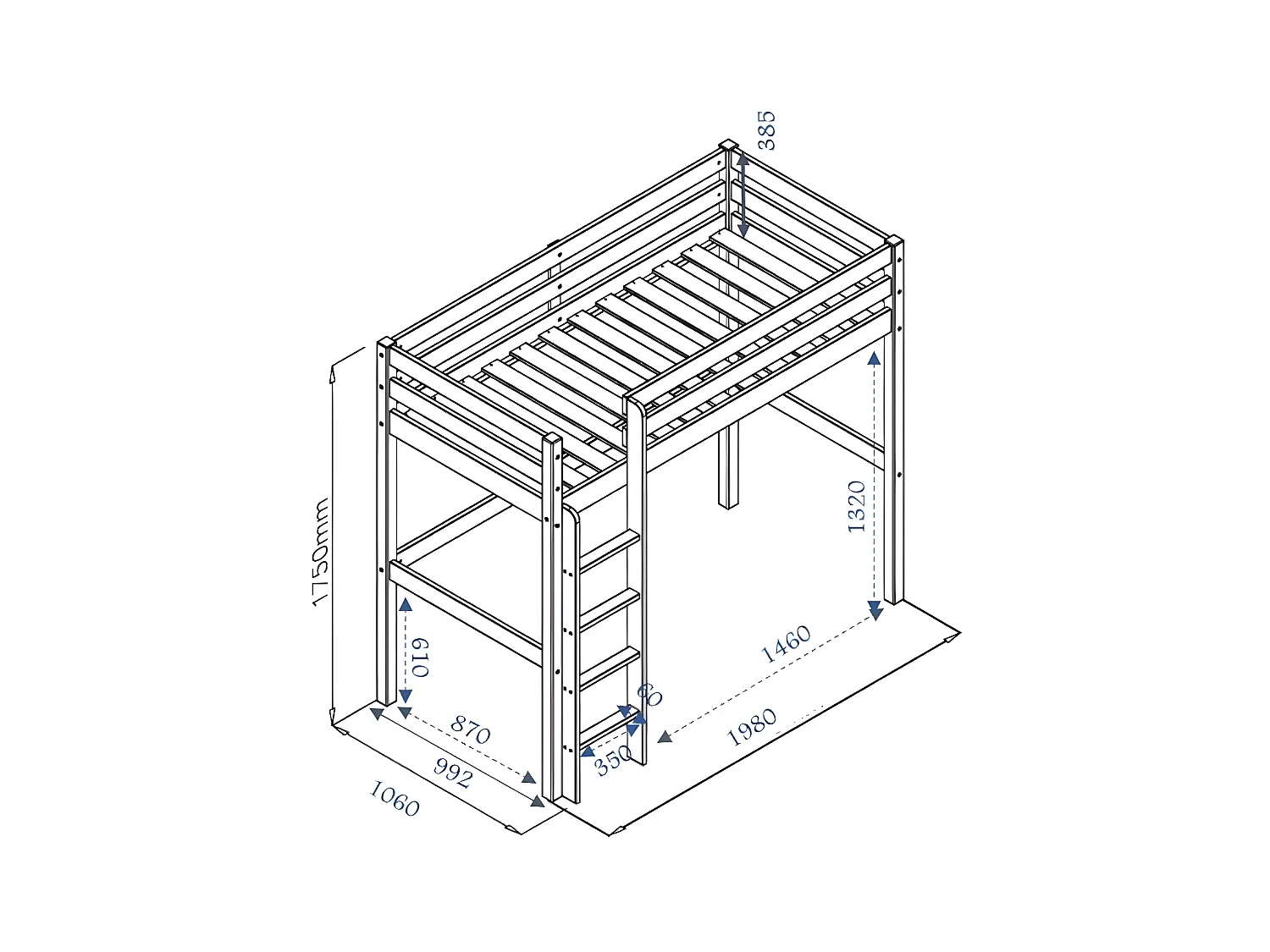 385
1750mm
1320
610
1460
60
870
1980
350
992
1060