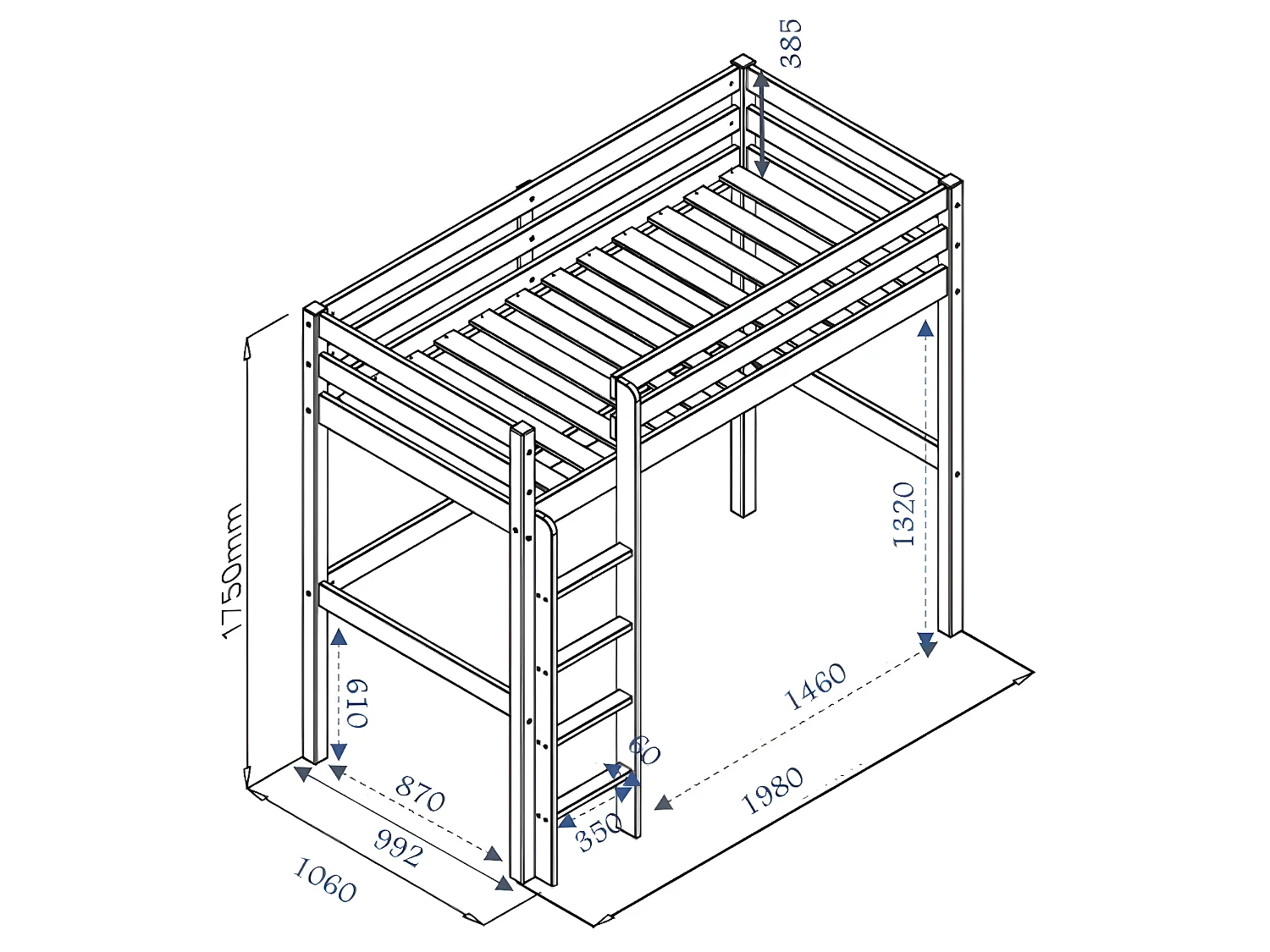 385
1750mm
1320
610
1460
60
870
1980
350
992
1060